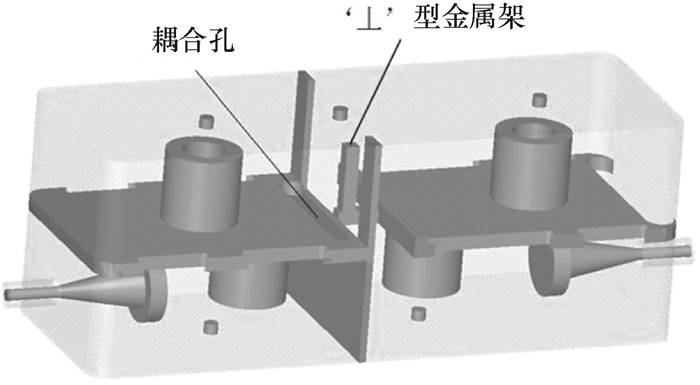 耦合孔

‘⊥’型金属架