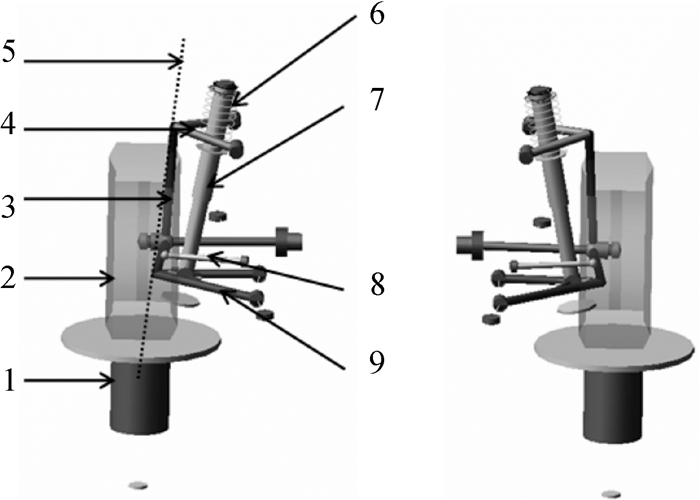 5
4
3
2
1
6
7
8
9