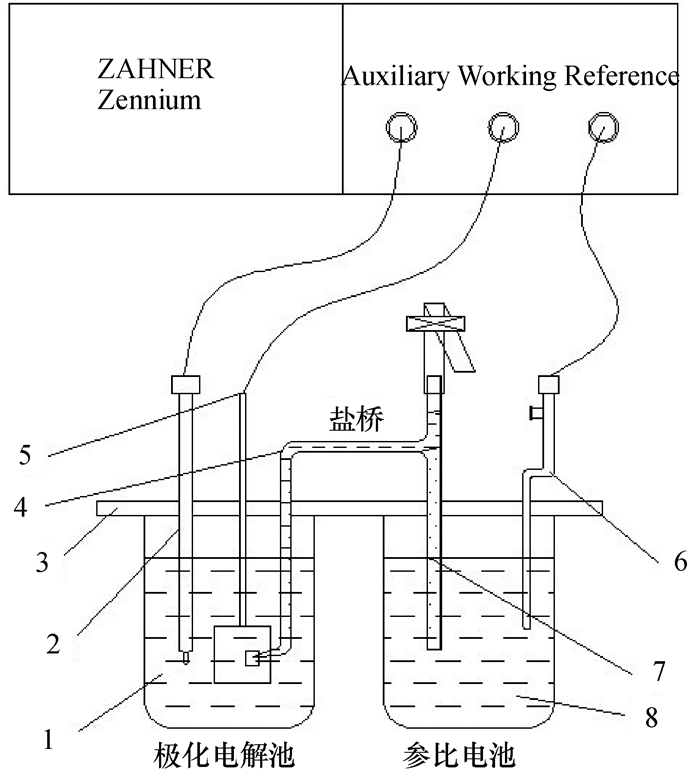 ZAHNER
Zennium

Auxiliary Working Reference

盐桥

5
4
3
2
1
6
7
8

极化电解池
参比电池