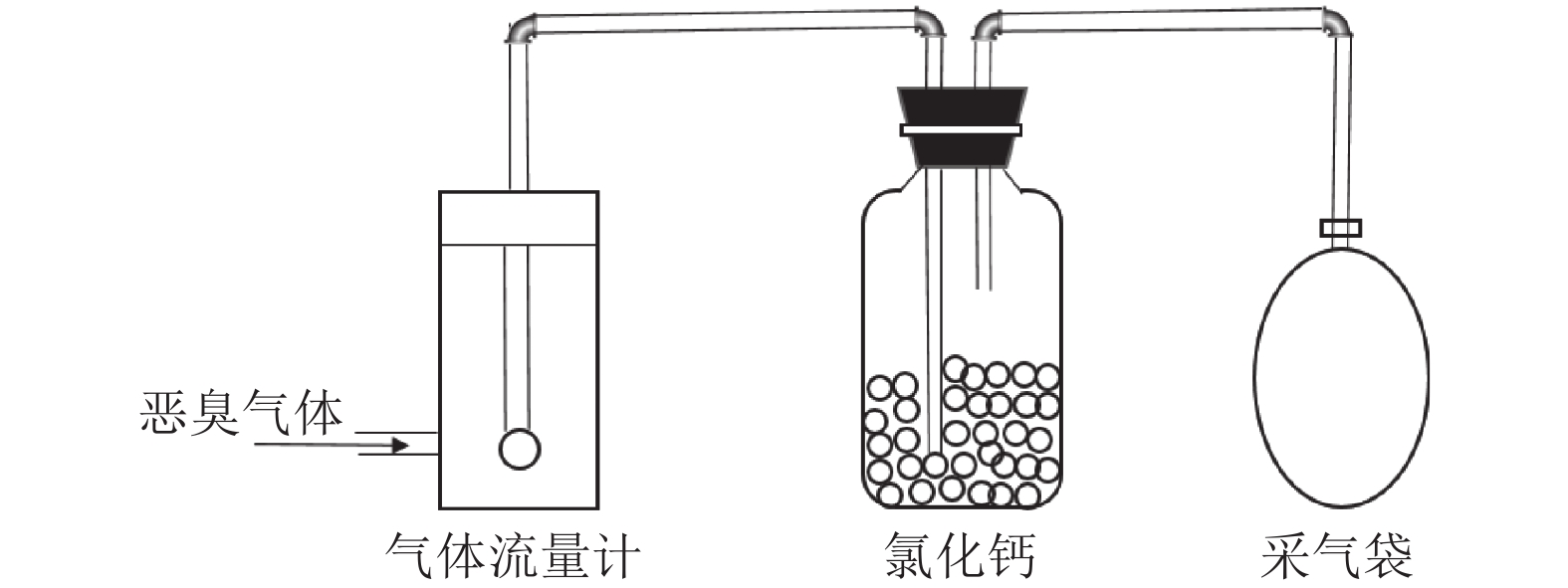 恶臭气体

气体流量计

氯化钙

采气袋