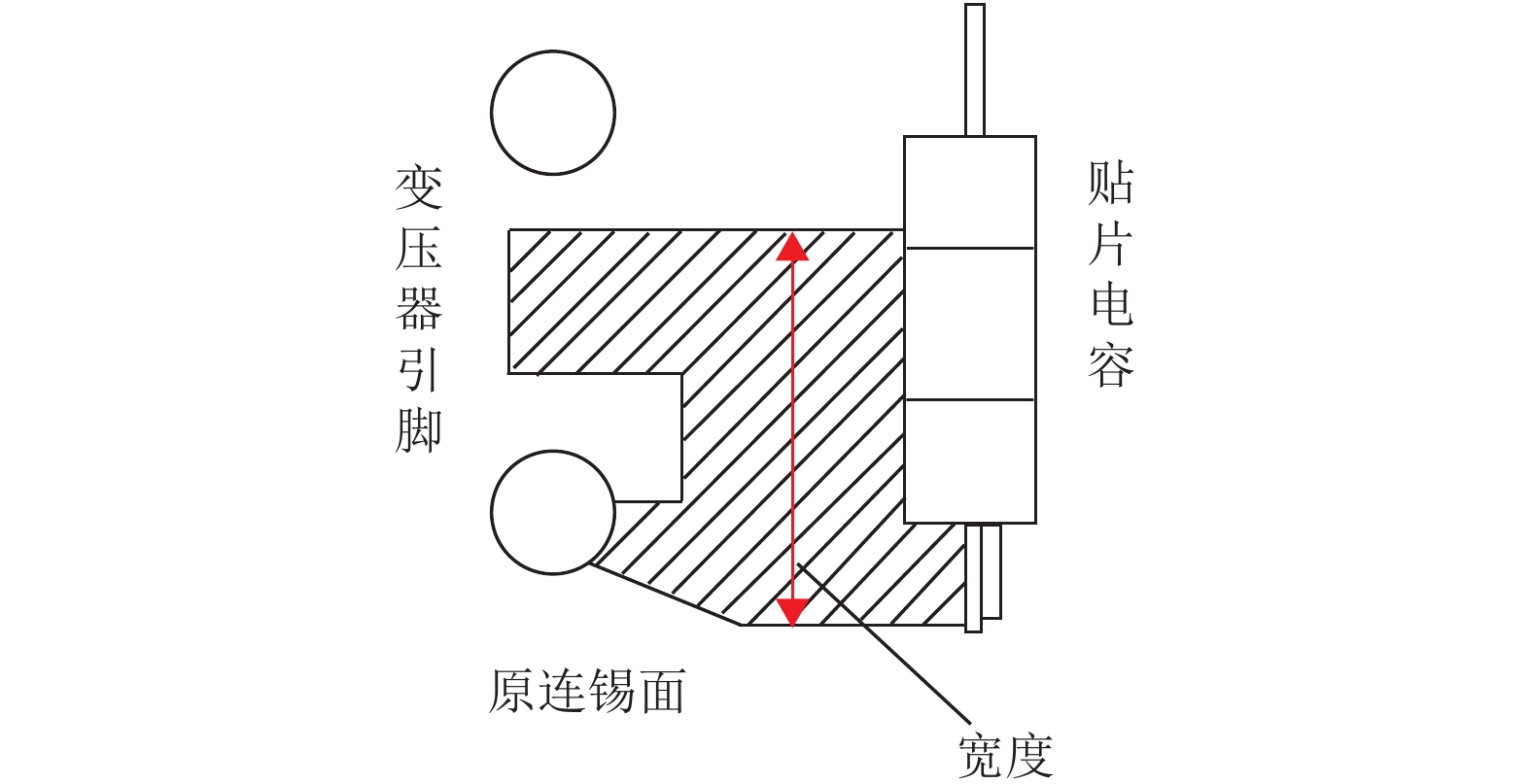 变压器引脚

贴片电容

原连锡面

宽度