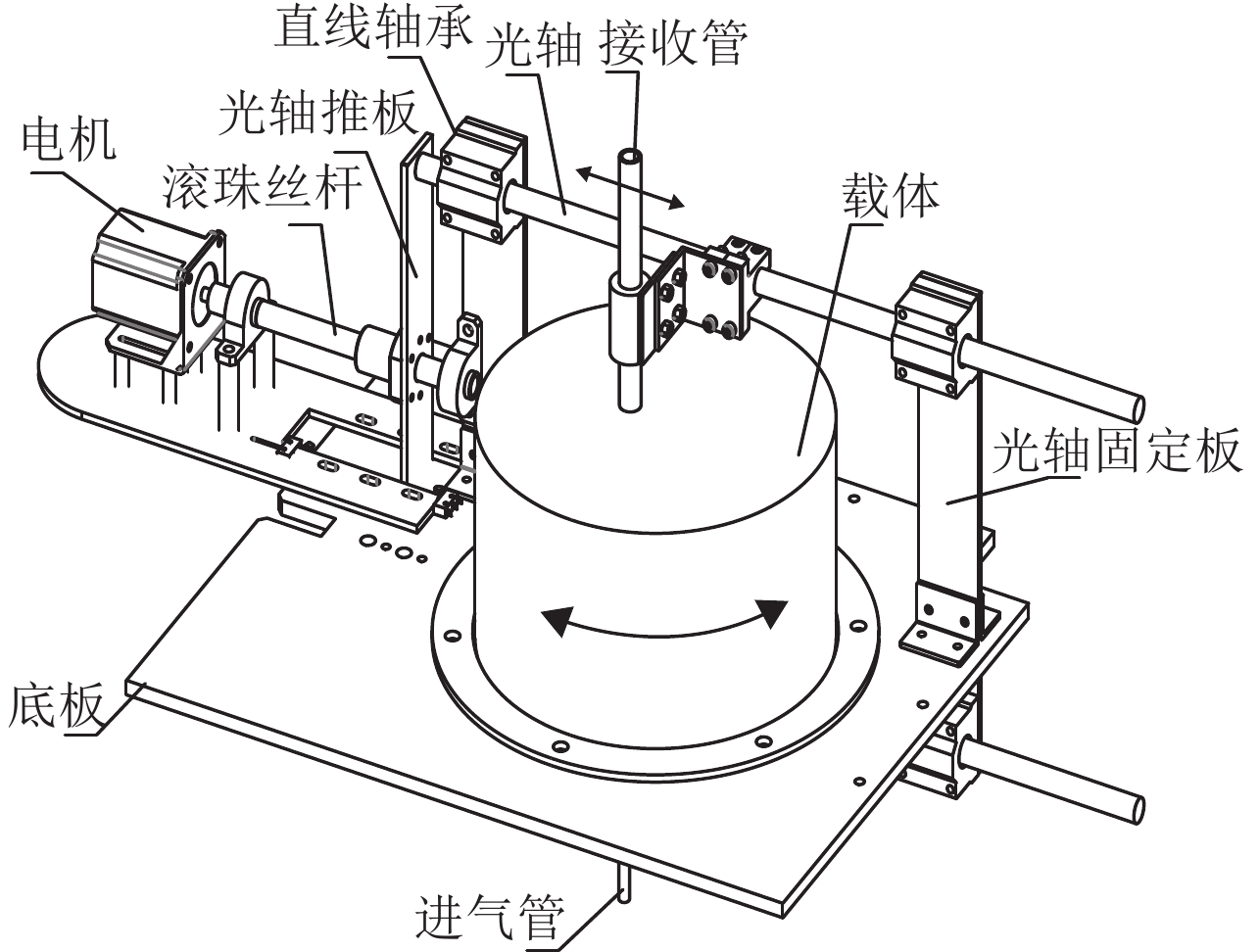 直线轴承
光轴 接收管
光轴推板
电机
滚珠丝杆
载体
光轴固定板
底板
进气管