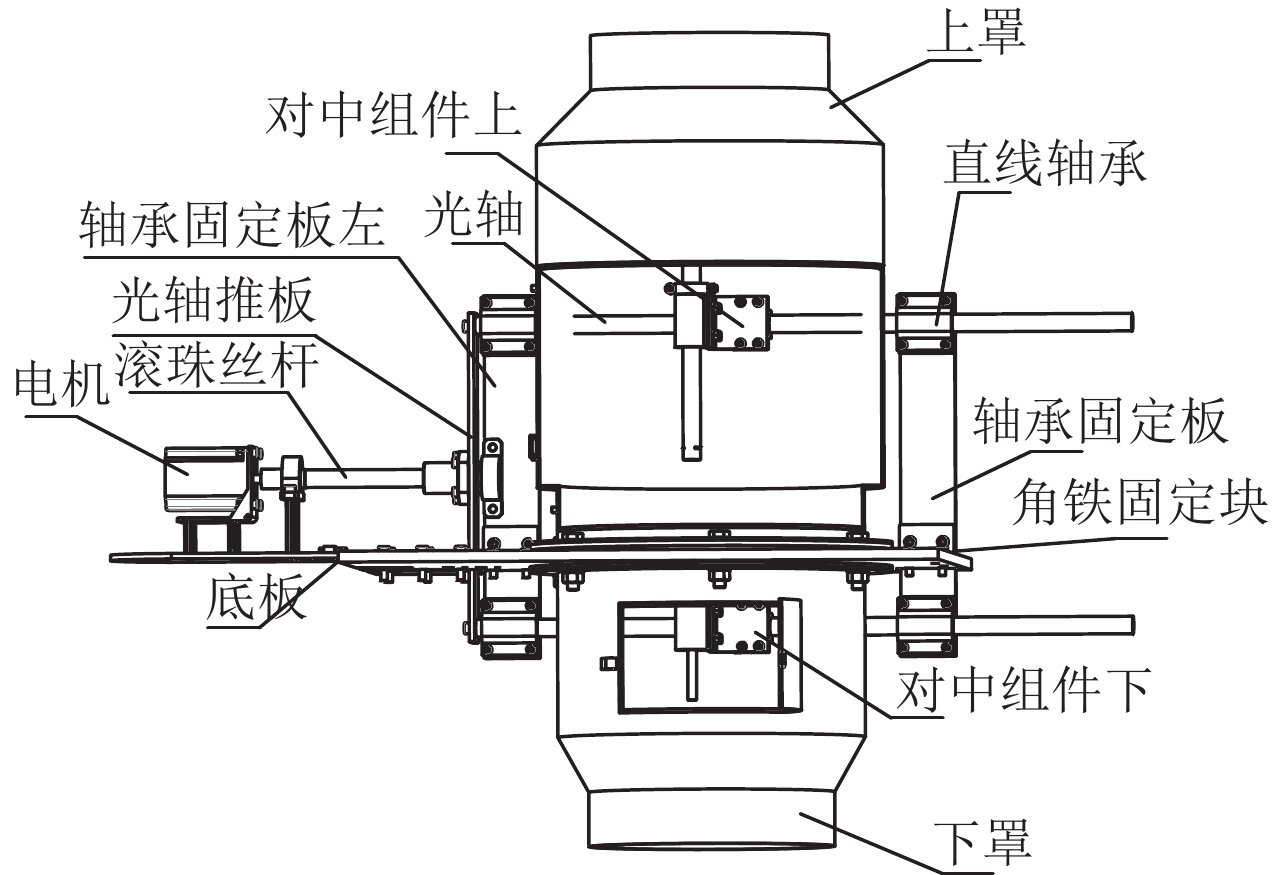 上罩
对中组件上
直线轴承
轴承固定板左
光轴
光轴推板
滚珠丝杆
电机
轴承固定板
角铁固定块
底板
对中组件下
下罩