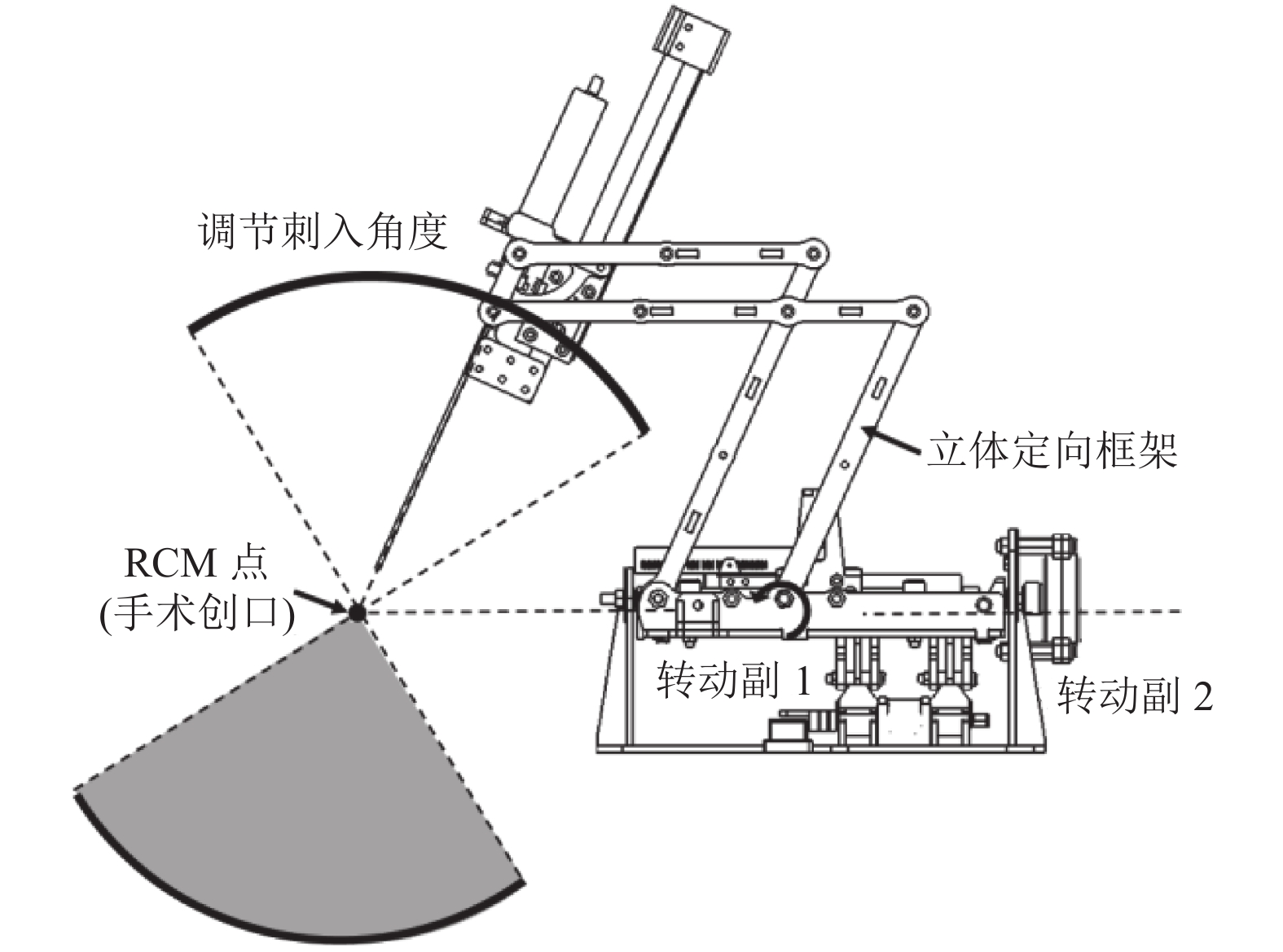 调节刺入角度

立体定向框架

RCM 点
(手术创口)

转动副 1

转动副 2