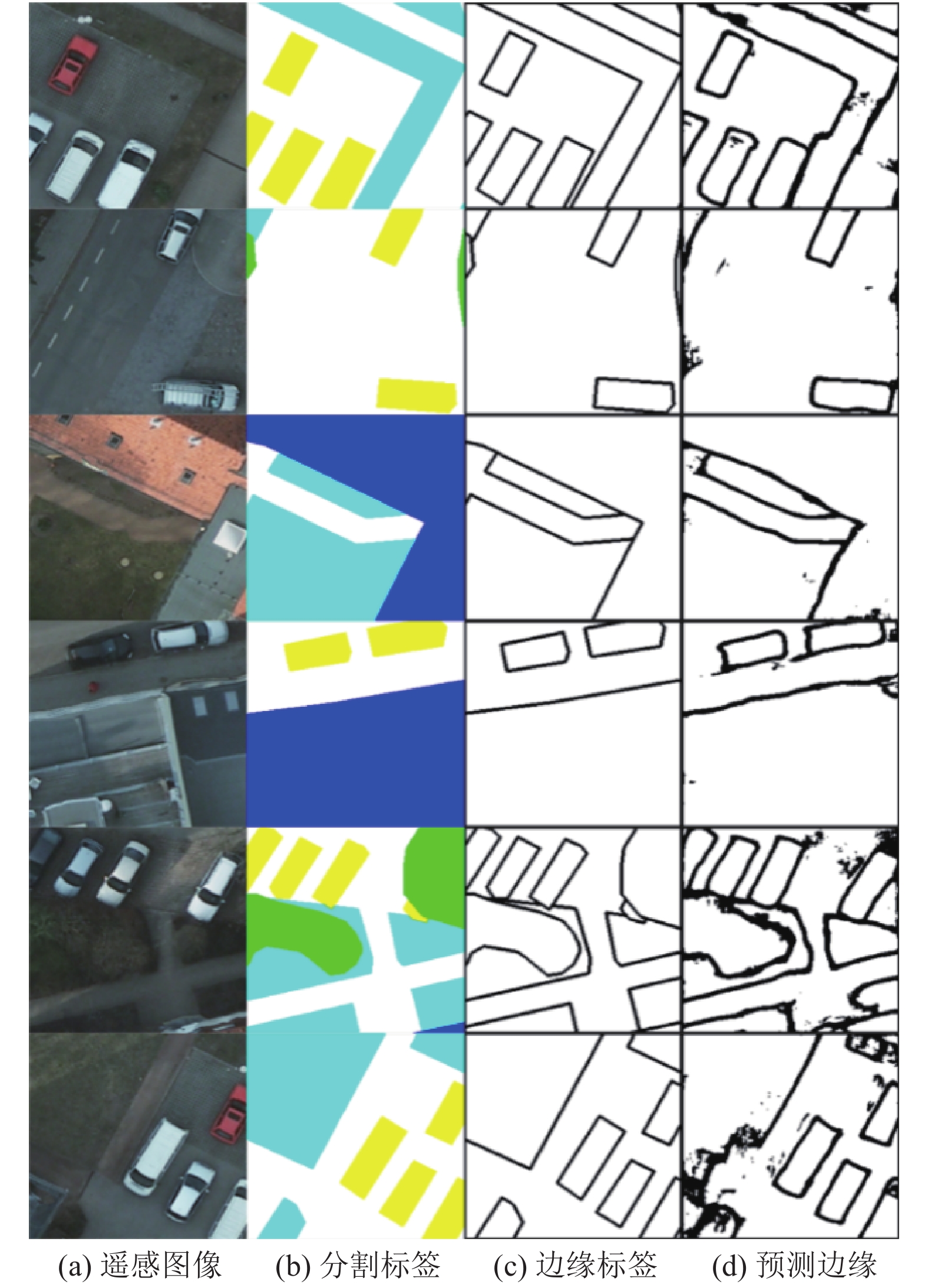 (a) 遥感图像
(b) 分割标签
(c) 边缘标签
(d) 预测边缘