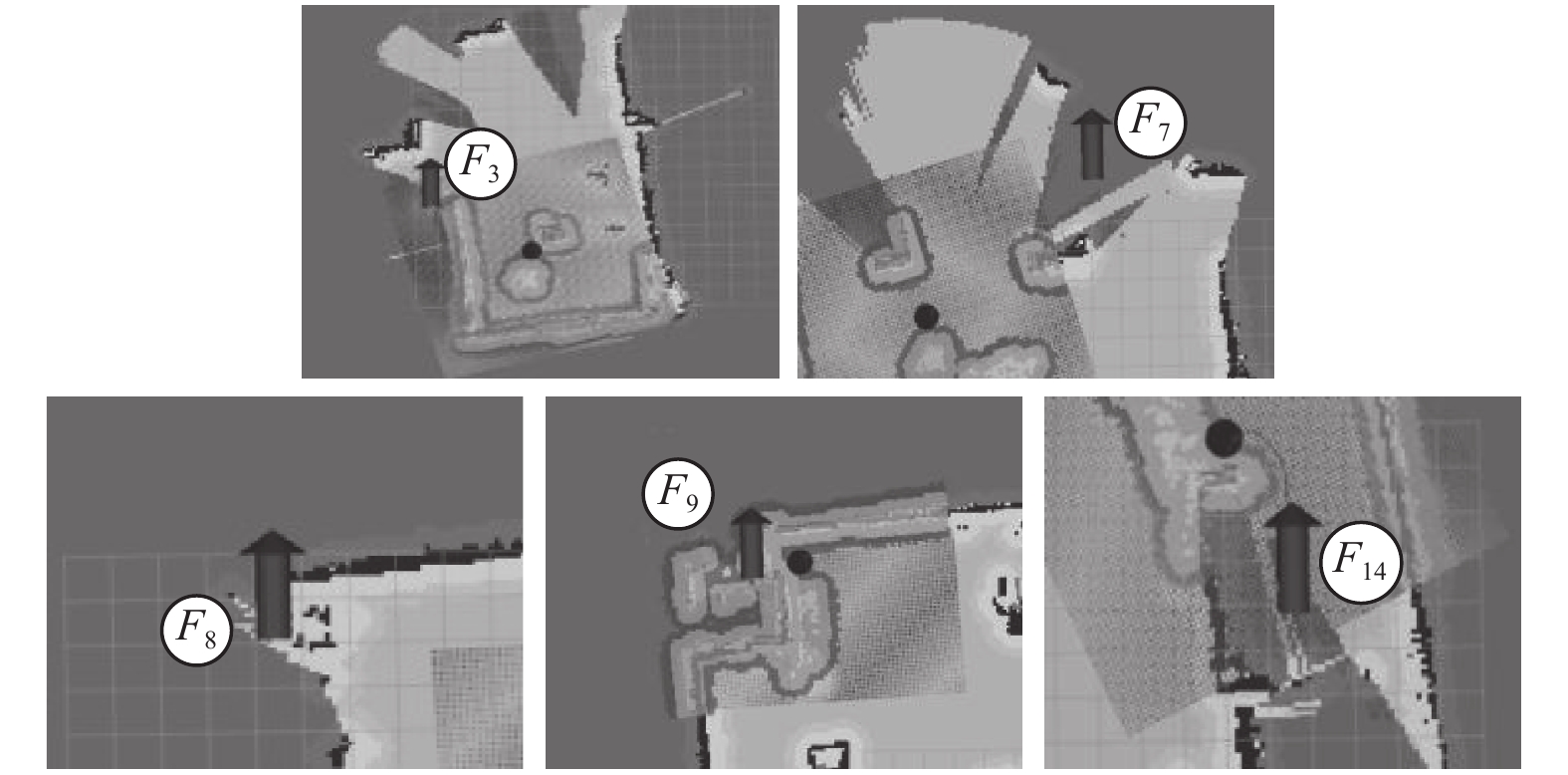 $F_3$

$F_7$

$F_8$

$F_9$

$F_{14}$