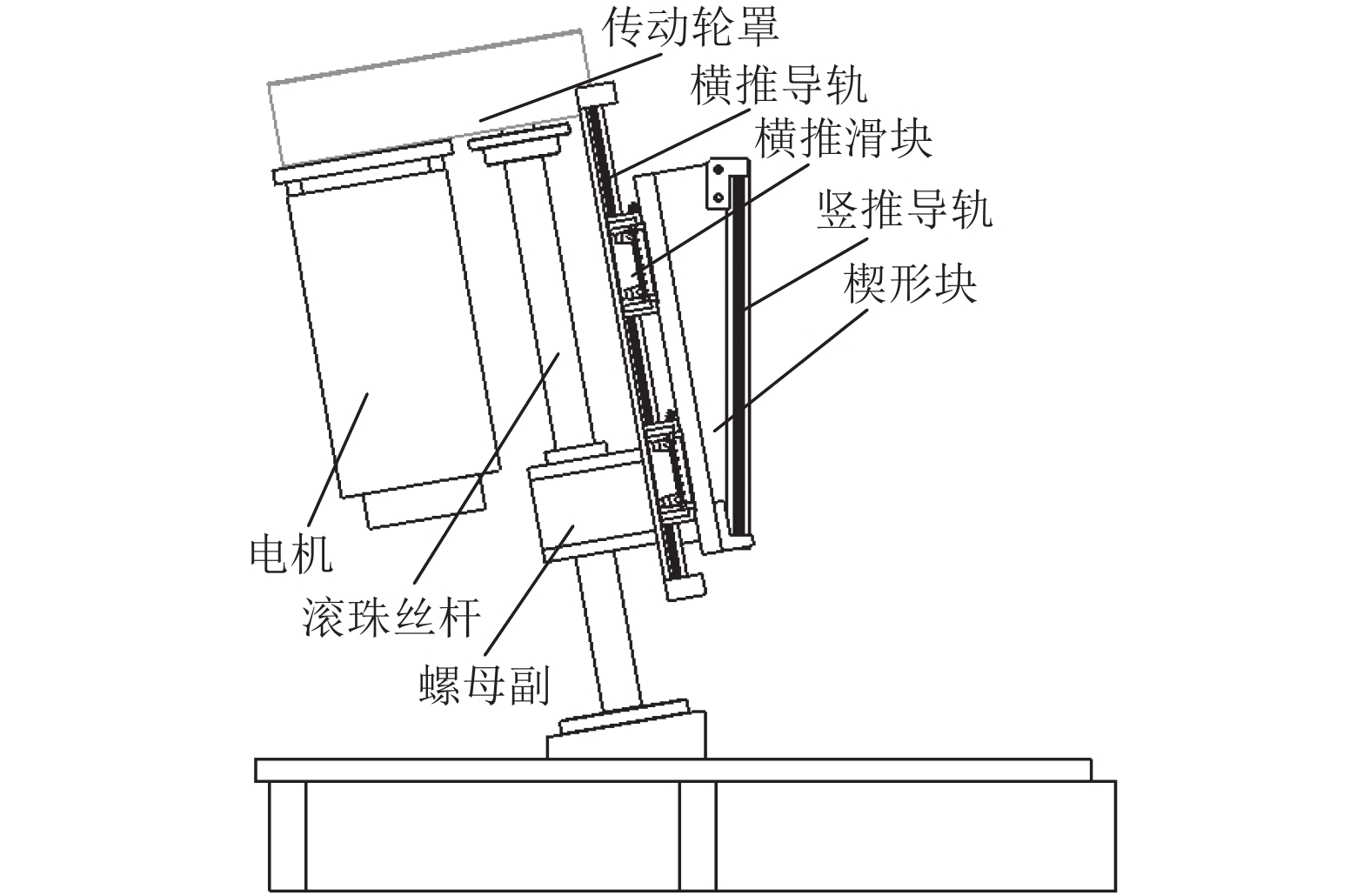 传动轮罩
横推导轨
横推滑块
竖推导轨
楔形块
电机
滚珠丝杆
螺母副