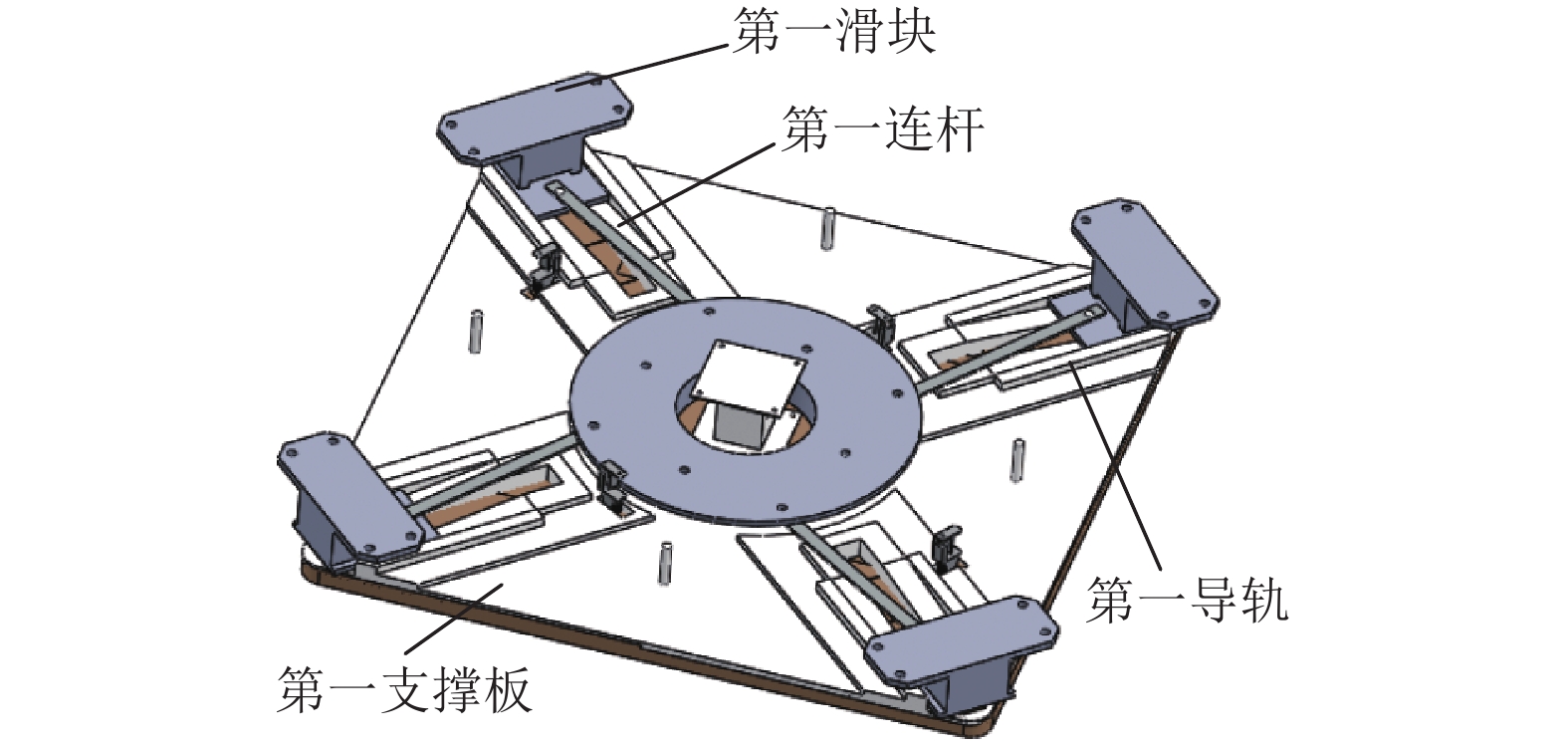 第一滑块

第一连杆

第一导轨

第一支撑板