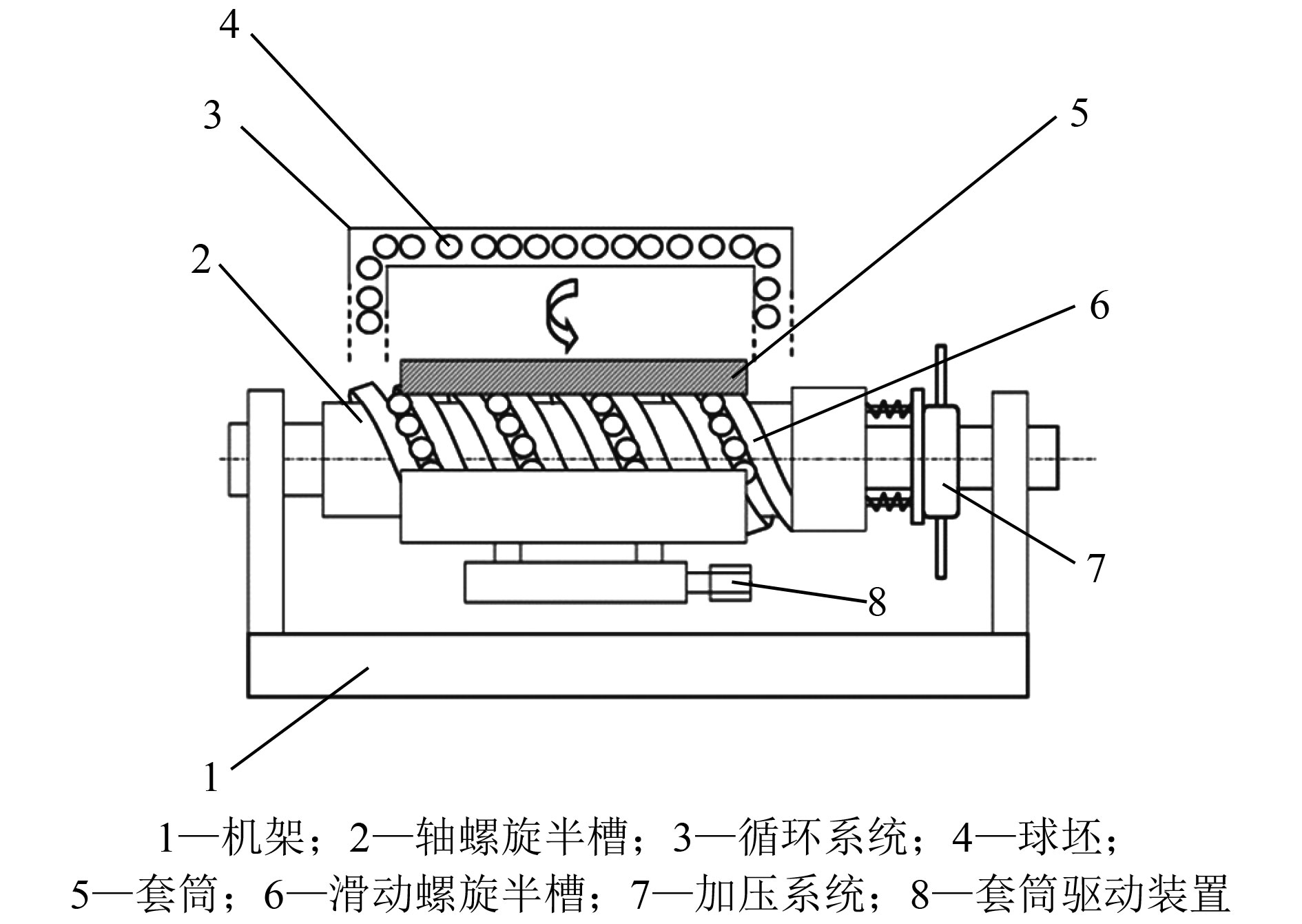 4
3
5
2
6
7
8
1

1—机架；2—轴螺旋半槽；3—循环系统；4—球坯；
5—套筒；6—滑动螺旋半槽；7—加压系统；8—套筒驱动装置