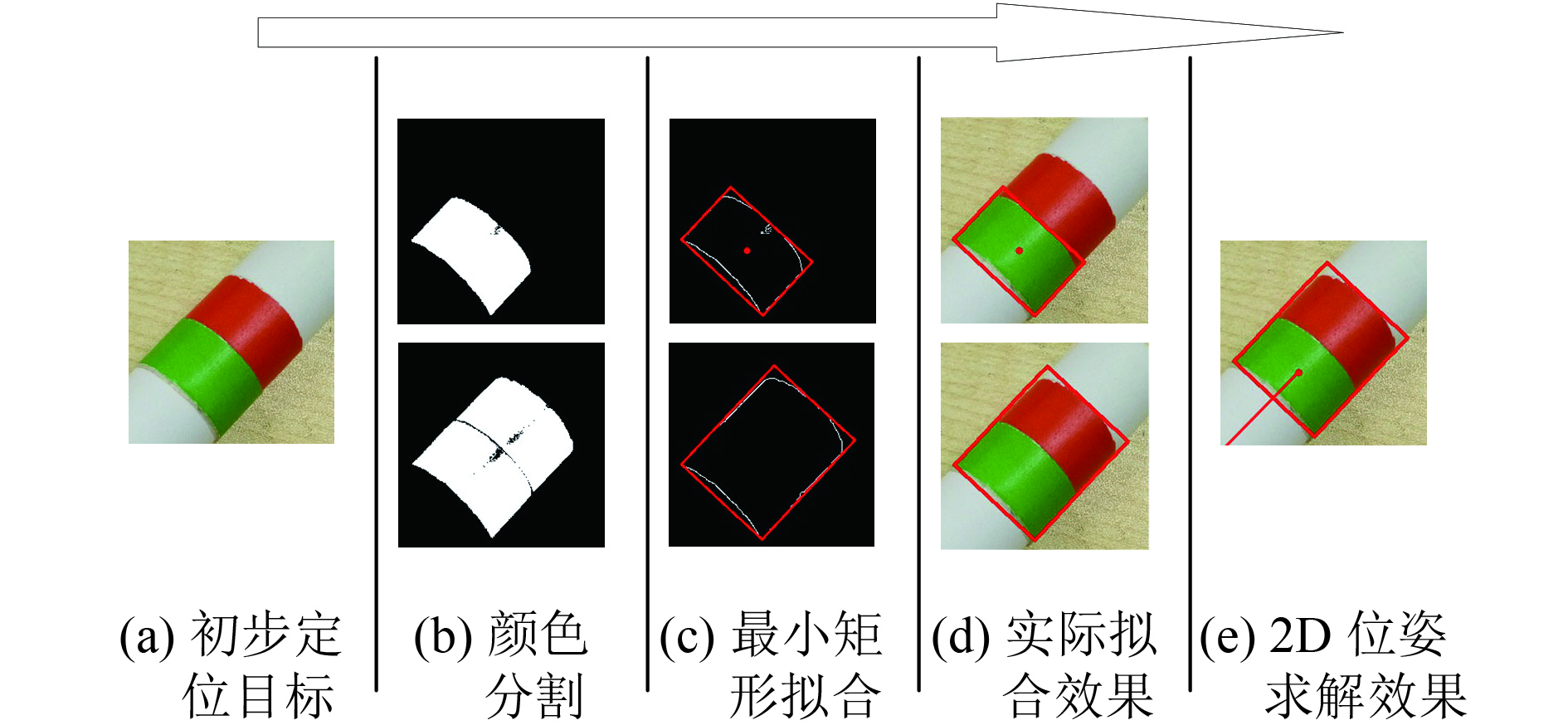 (a) 初步定位目标

(b) 颜色分割

(c) 最小矩形拟合

(d) 实际拟合效果

(e) 2D 位姿求解效果