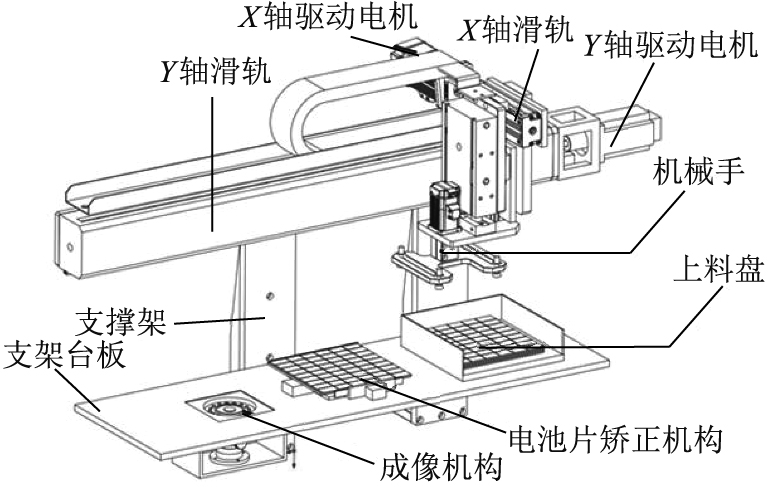 $X$轴驱动电机
$X$轴滑轨
$Y$轴驱动电机
$Y$轴滑轨
机械手
上料盘
支撑架
支架台板
电池片矫正机构
成像机构