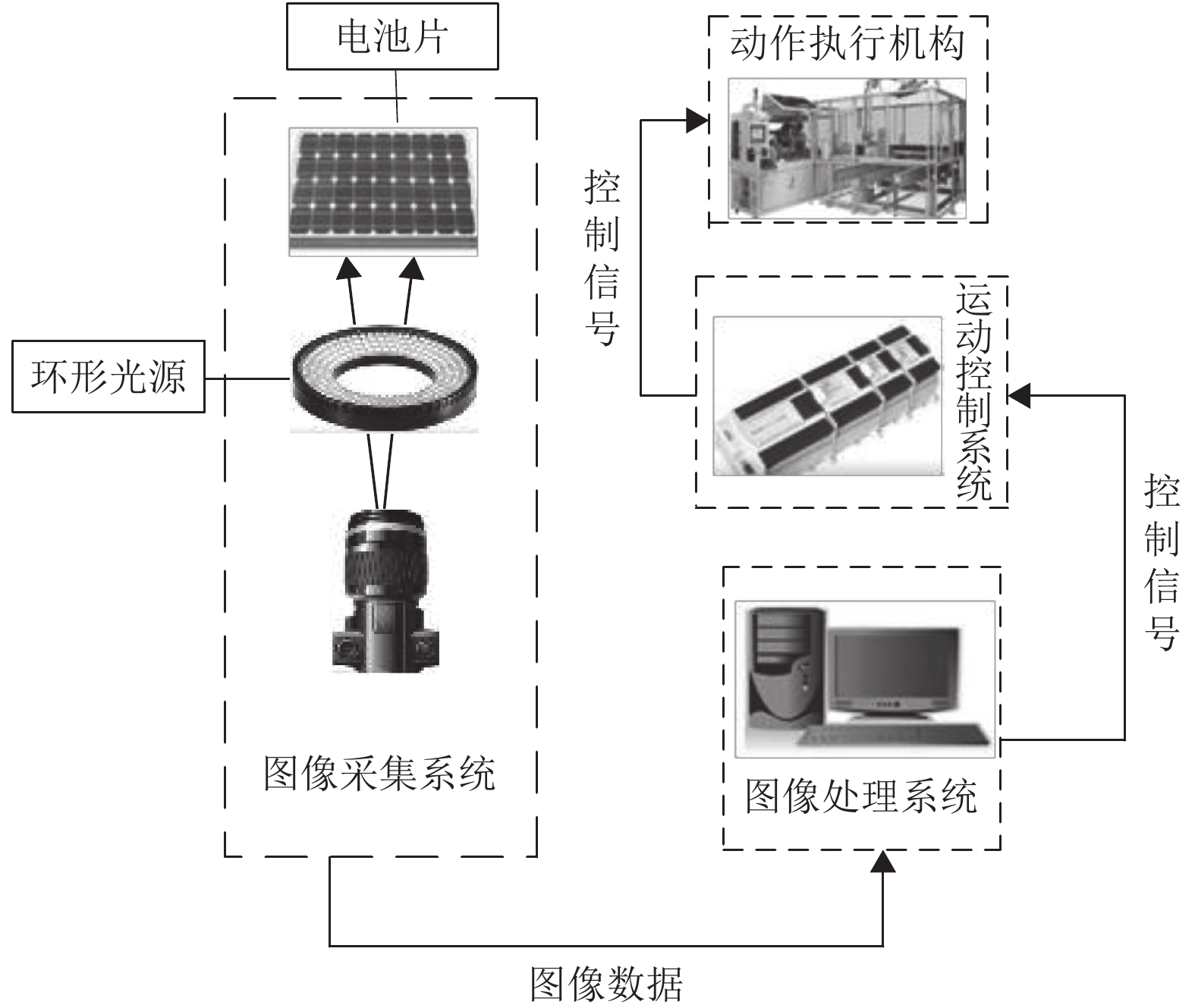 电池片

动作执行机构

控制信号

环形光源

运动控制系统

控制信号

图像采集系统

图像处理系统

图像数据