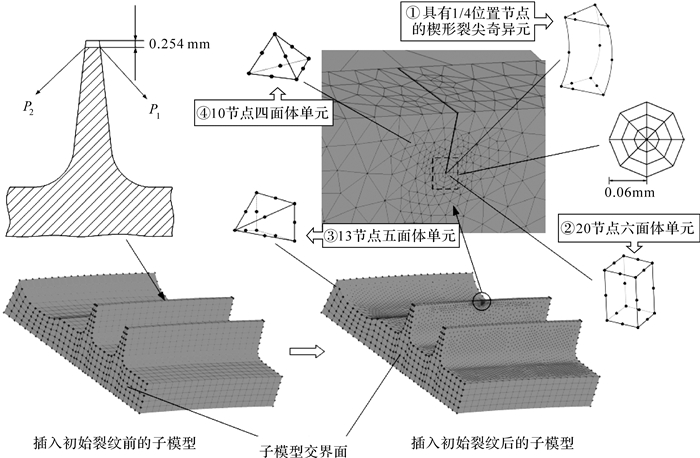 0.254 mm

$P_2$

$P_1$

①具有1/4位置节点的楔形裂尖奇异元

④10节点四面体单元

0.06mm

③13节点五面体单元

②20节点六面体单元

插入初始裂纹前的子模型

子模型交界面

插入初始裂纹后的子模型