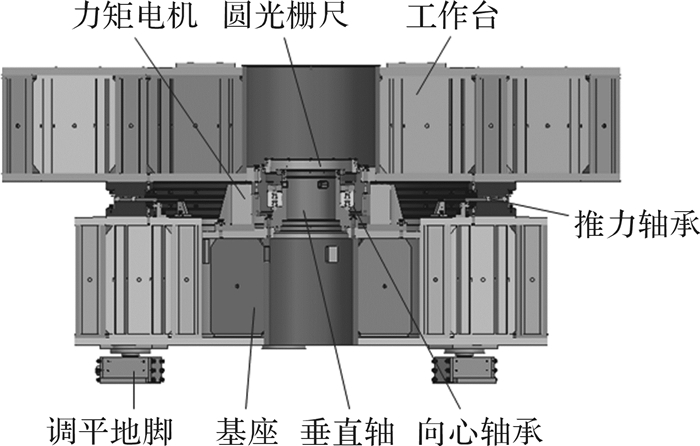 力矩电机 圆光栅尺 工作台

推力轴承

调平地脚 基座 垂直轴 向心轴承