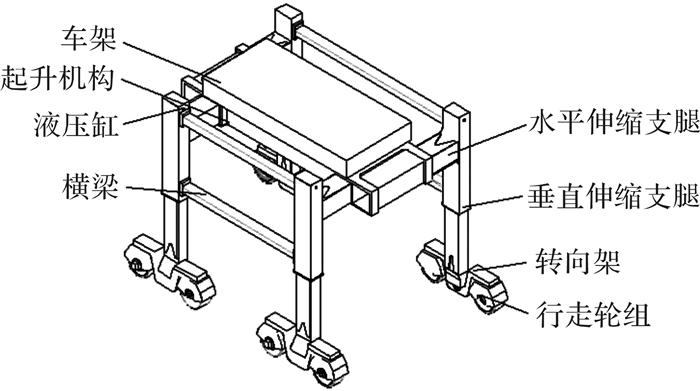 车架
起升机构
液压缸
横梁
水平伸缩支腿
垂直伸缩支腿
转向架
行走轮组