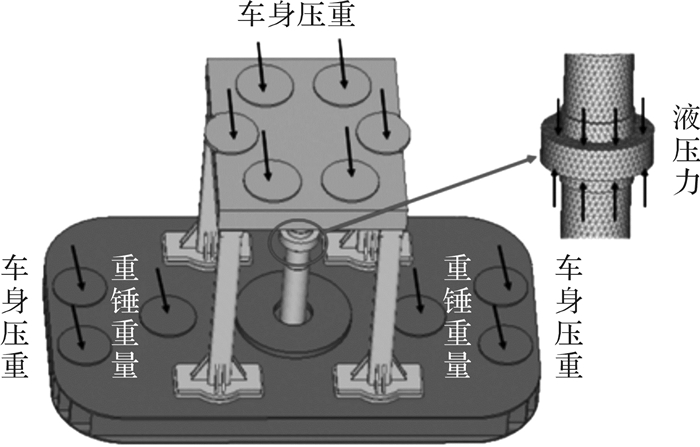 车身压重

液压力

车身压重

重锤重量

重锤重量

车身压重