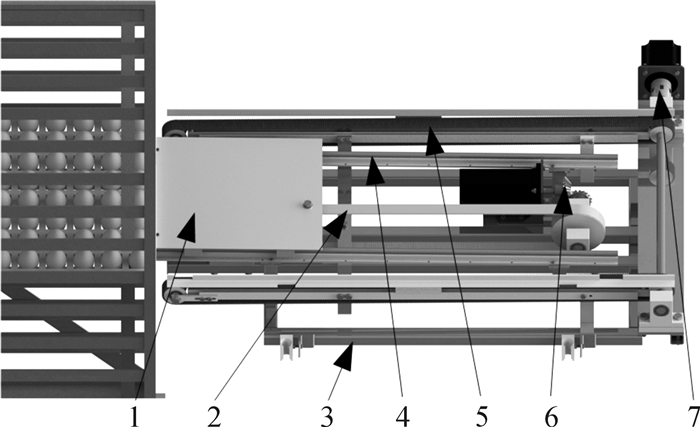 1 2 3 4 5 6 7