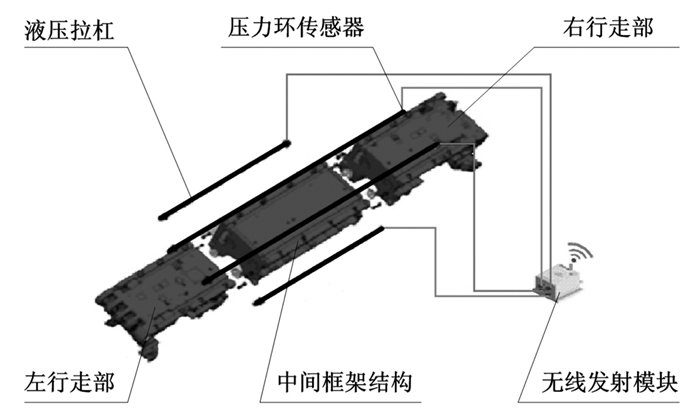 液压拉杠
压力环传感器
右行走部
左行走部
中间框架结构
无线发射模块