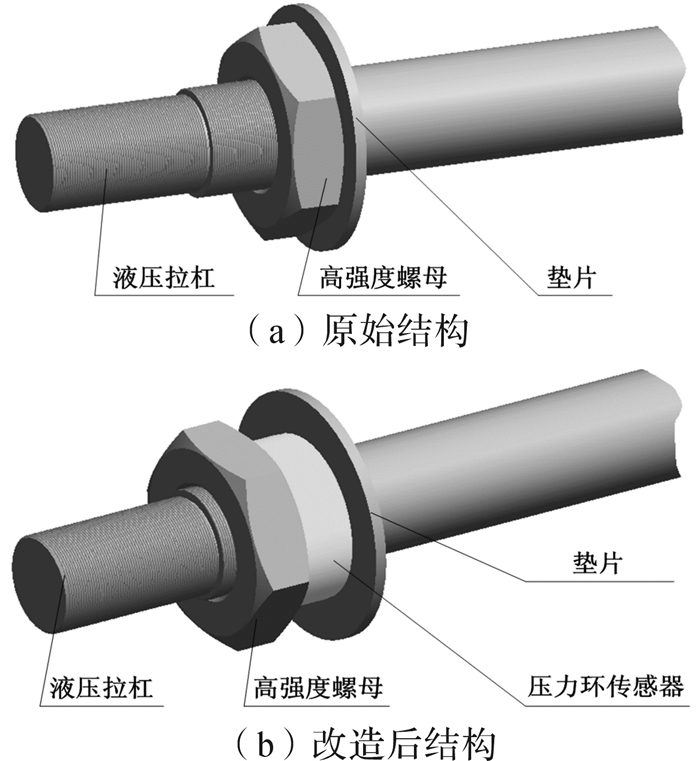 液压拉杠
高强度螺母
垫片
（a）原始结构

垫片
液压拉杠
高强度螺母
压力环传感器
（b）改造后结构