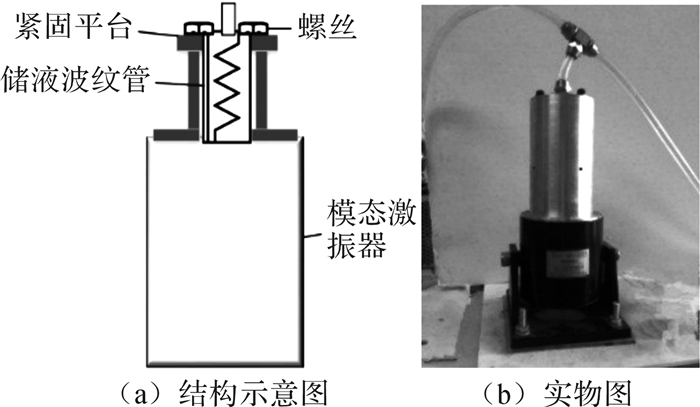 紧固平台
螺丝
储液波纹管
模态激振器
（a）结构示意图
（b）实物图