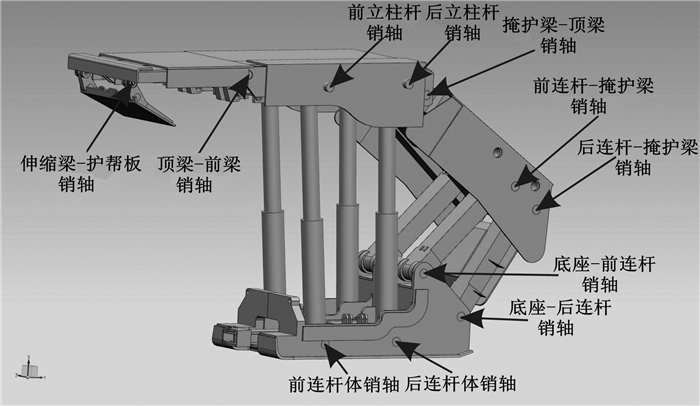 前立柱杆
销轴

后立柱杆
销轴

掩护梁-顶梁
销轴

前连杆-掩护梁
销轴

后连杆-掩护梁
销轴

伸缩梁-护帮板
销轴

顶梁-前梁
销轴

底座-前连杆
销轴

底座-后连杆
销轴

前连杆体销轴

后连杆体销轴