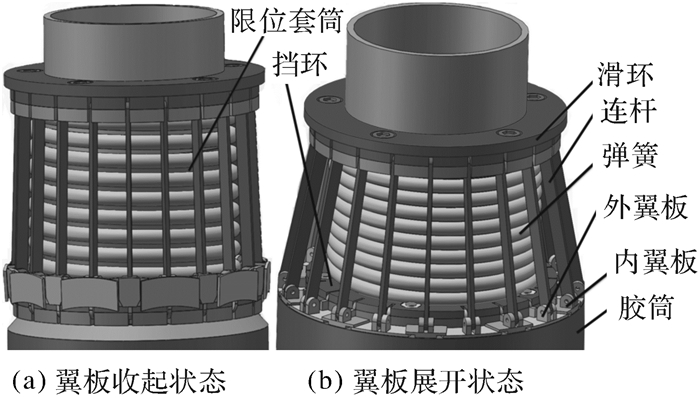 限位套筒
挡环
滑环
连杆
弹簧
外翼板
内翼板
胶筒

(a) 翼板收起状态　　(b) 翼板展开状态