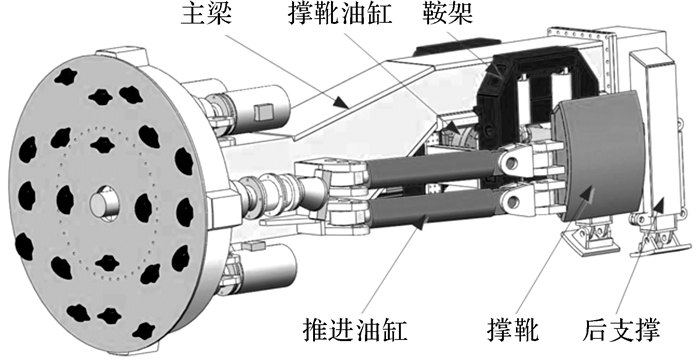 主梁
撑靴油缸
鞍架
推进油缸
撑靴
后支撑