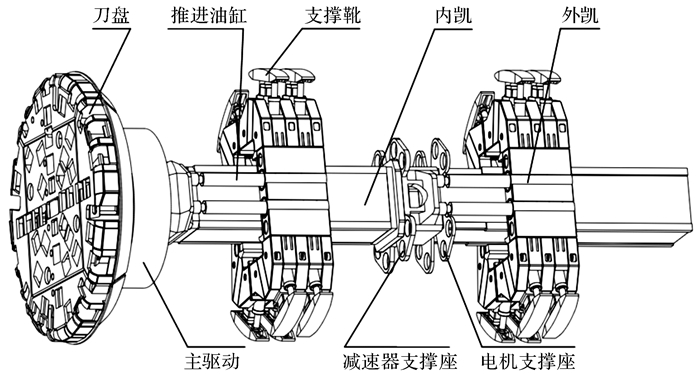 刀盘
推进油缸
支撑靴
内凯
外凯
主驱动
减速器支撑座
电机支撑座