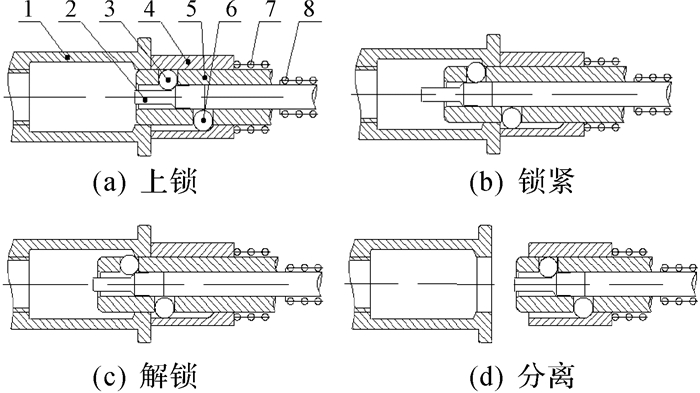 1 2 3 4 5 6 7 8

(a) 上锁

(b) 锁紧

(c) 解锁

(d) 分离