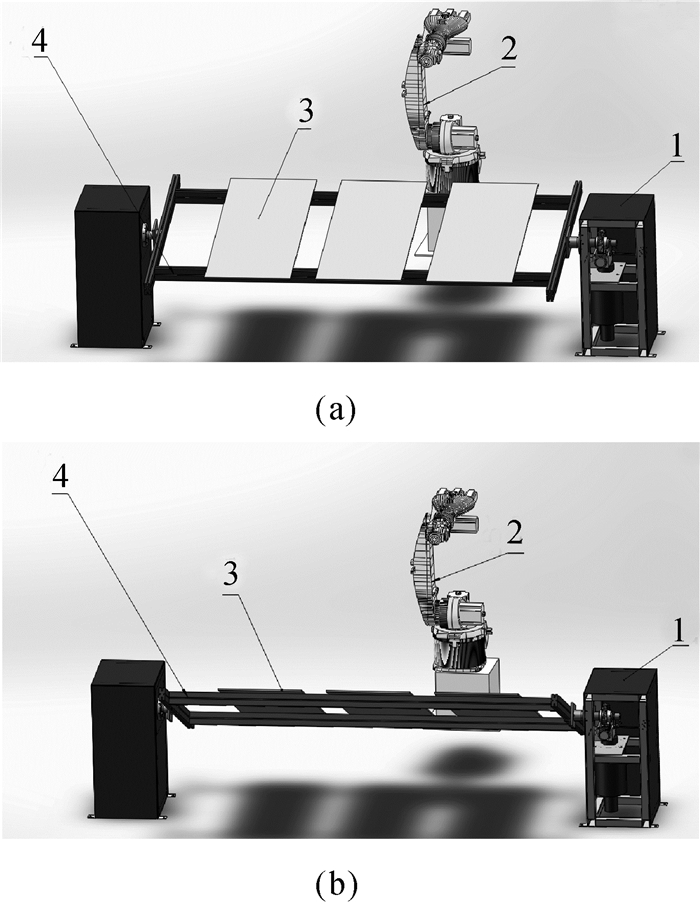 4
3
2
1
(a)
4
3
2
1
(b)