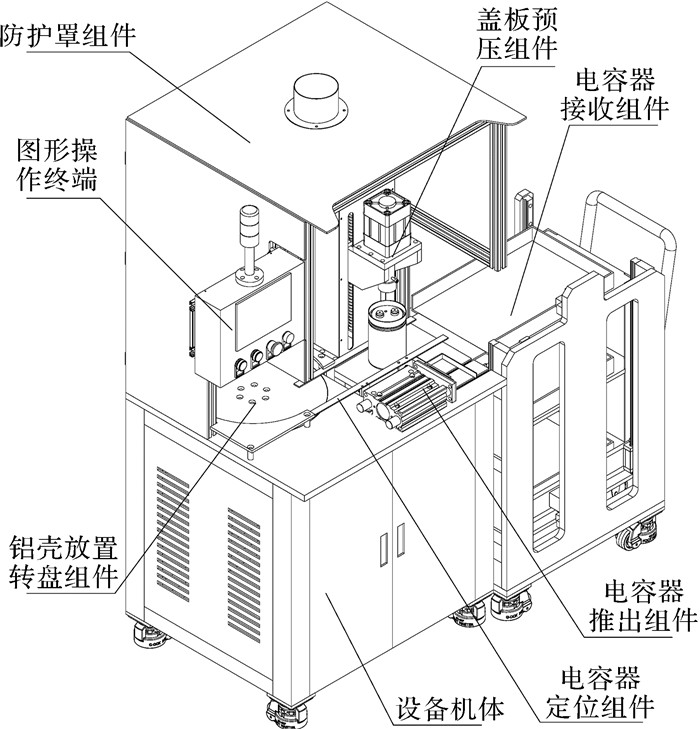 防护罩组件

盖板预压组件

电容器接收组件

图形操作终端

铝壳放置转盘组件

电容器推出组件

电容器定位组件

设备机体