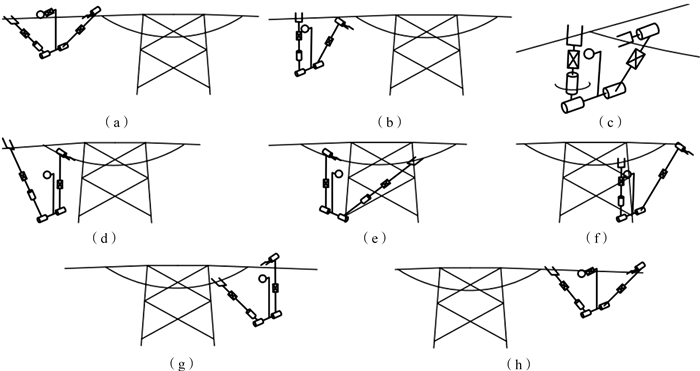 （a）

（b）

（c）

（d）

（e）

（f）

（g）

（h）