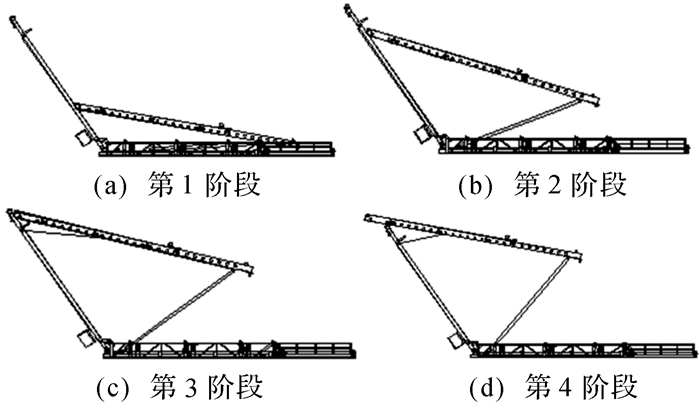 (a) 第 1 阶段

(b) 第 2 阶段

(c) 第 3 阶段

(d) 第 4 阶段