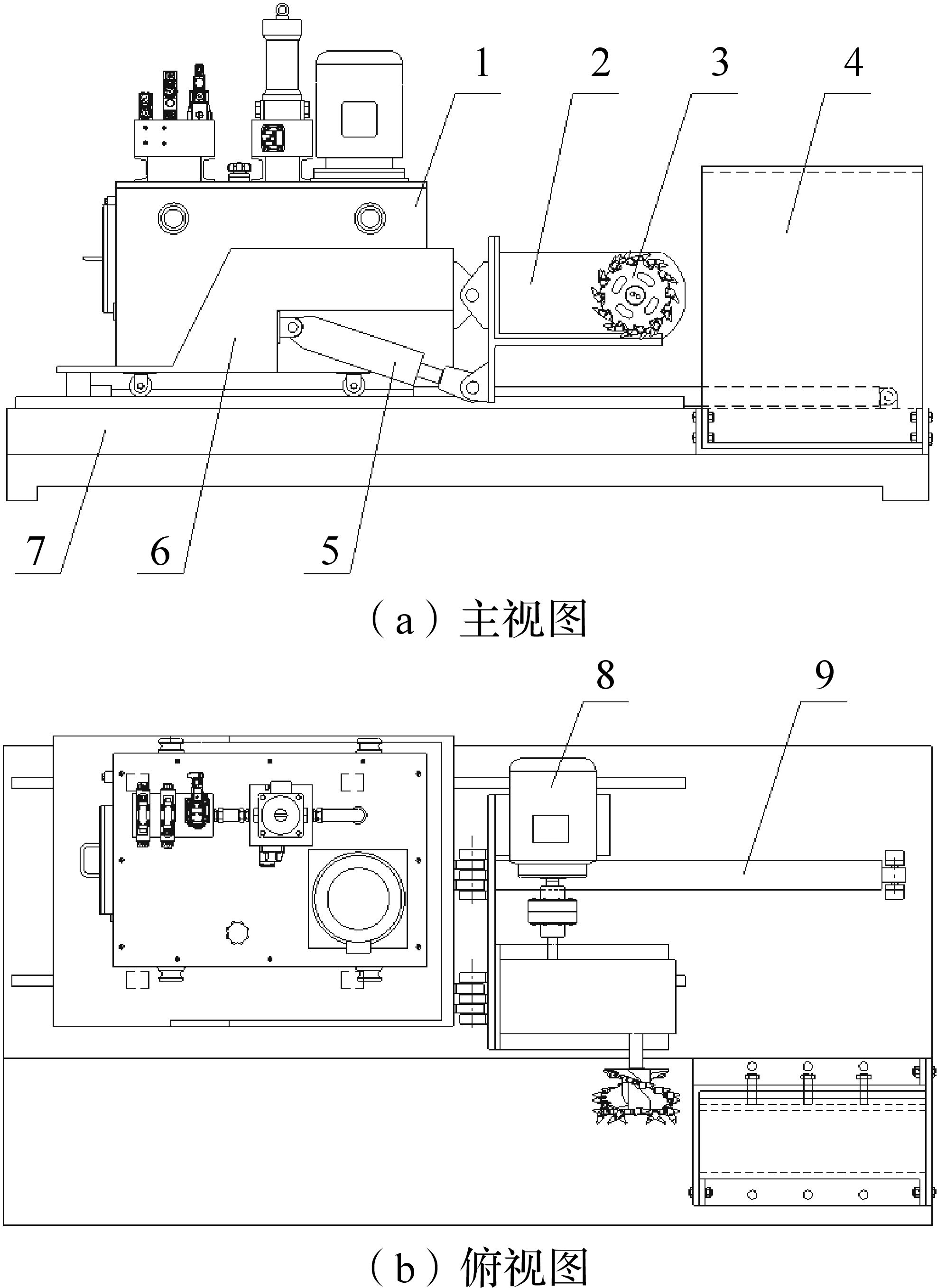 1
2
3
4
7
6
5
（a）主视图
8
9
（b）俯视图