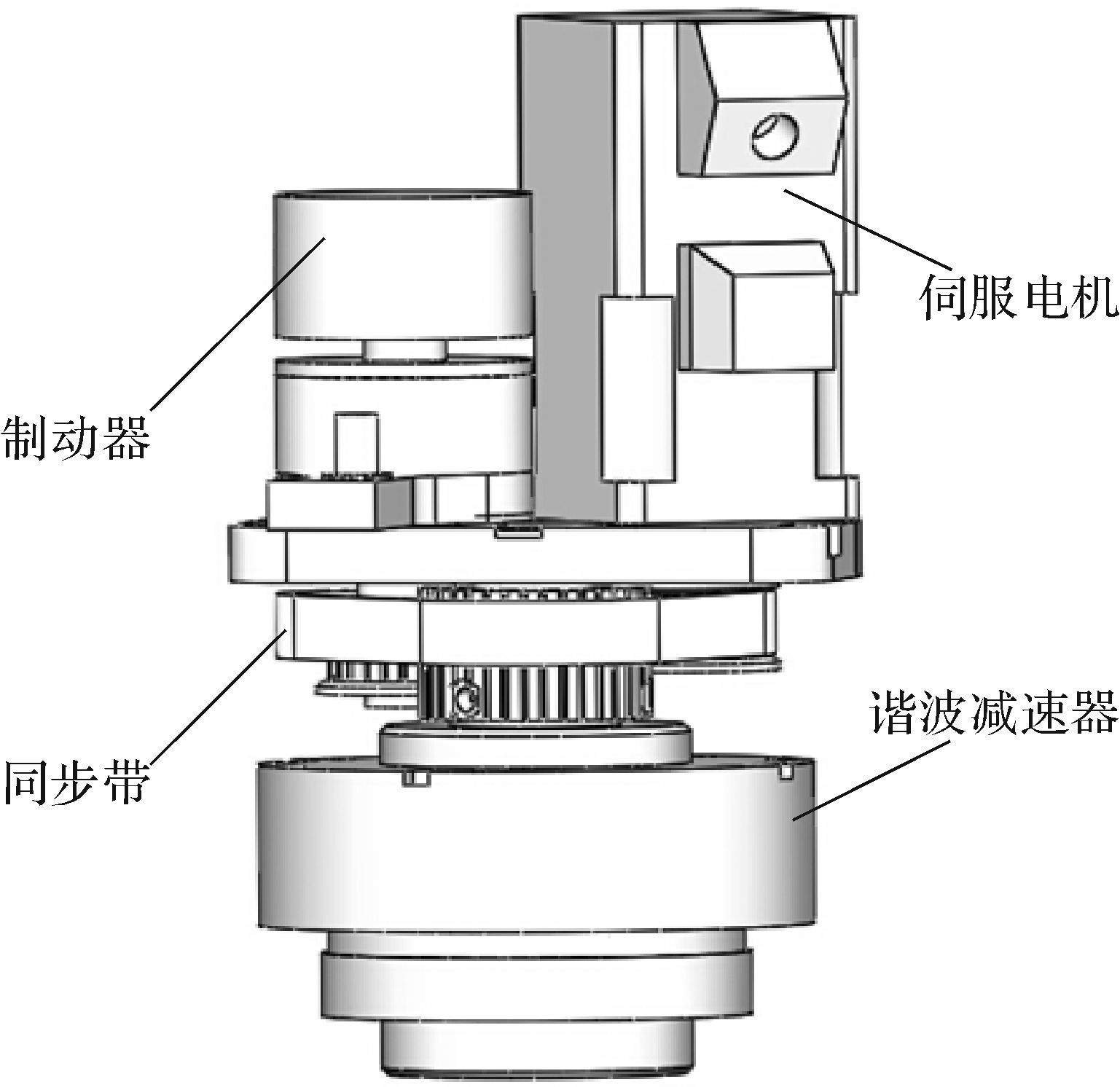 伺服电机

制动器

谐波减速器

同步带