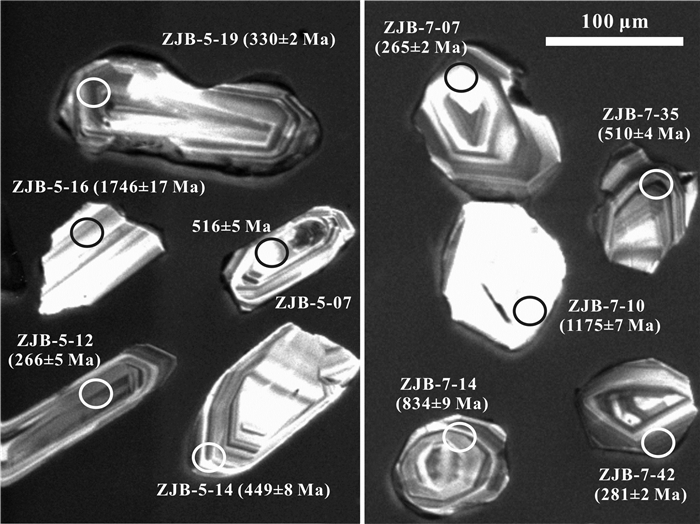 ZJB-5-19 (330±2 Ma)

ZJB-5-16 (1746±17 Ma)

516±5 Ma

ZJB-5-07

ZJB-5-12 (266±5 Ma)

ZJB-5-14 (449±8 Ma)

ZJB-7-07 (265±2 Ma)

100 μm

ZJB-7-35 (510±4 Ma)

ZJB-7-10 (1175±7 Ma)

ZJB-7-14 (834±9 Ma)

ZJB-7-42 (281±2 Ma)