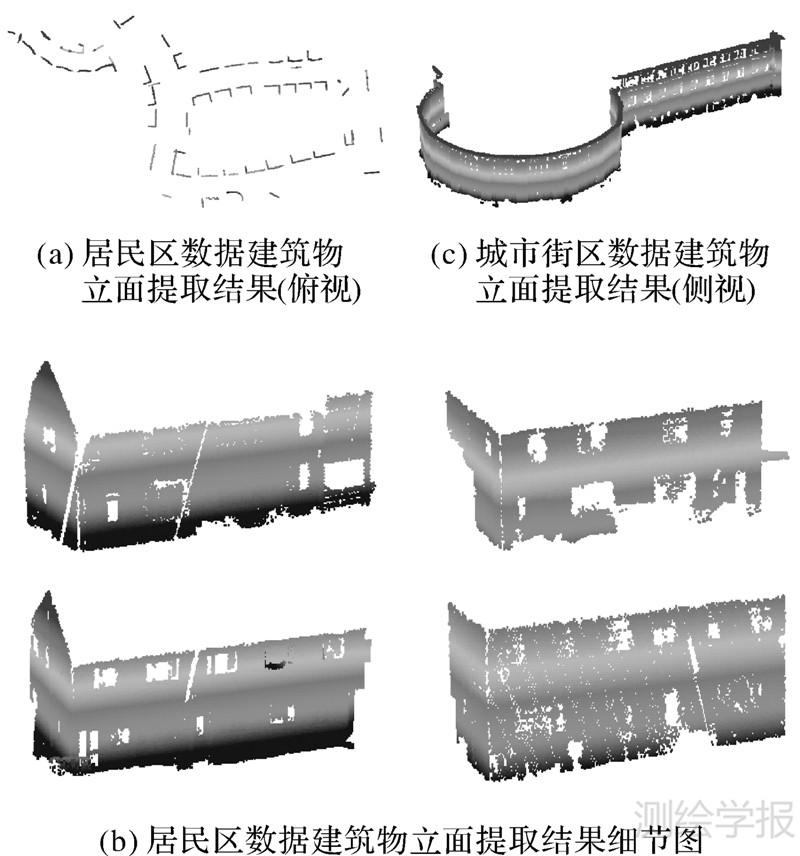 (a) 居民区数据建筑物立面提取结果(俯视)

(c) 城市街区数据建筑物立面提取结果(侧视)

(b) 居民区数据建筑物立面提取结果细节图

测绘学报