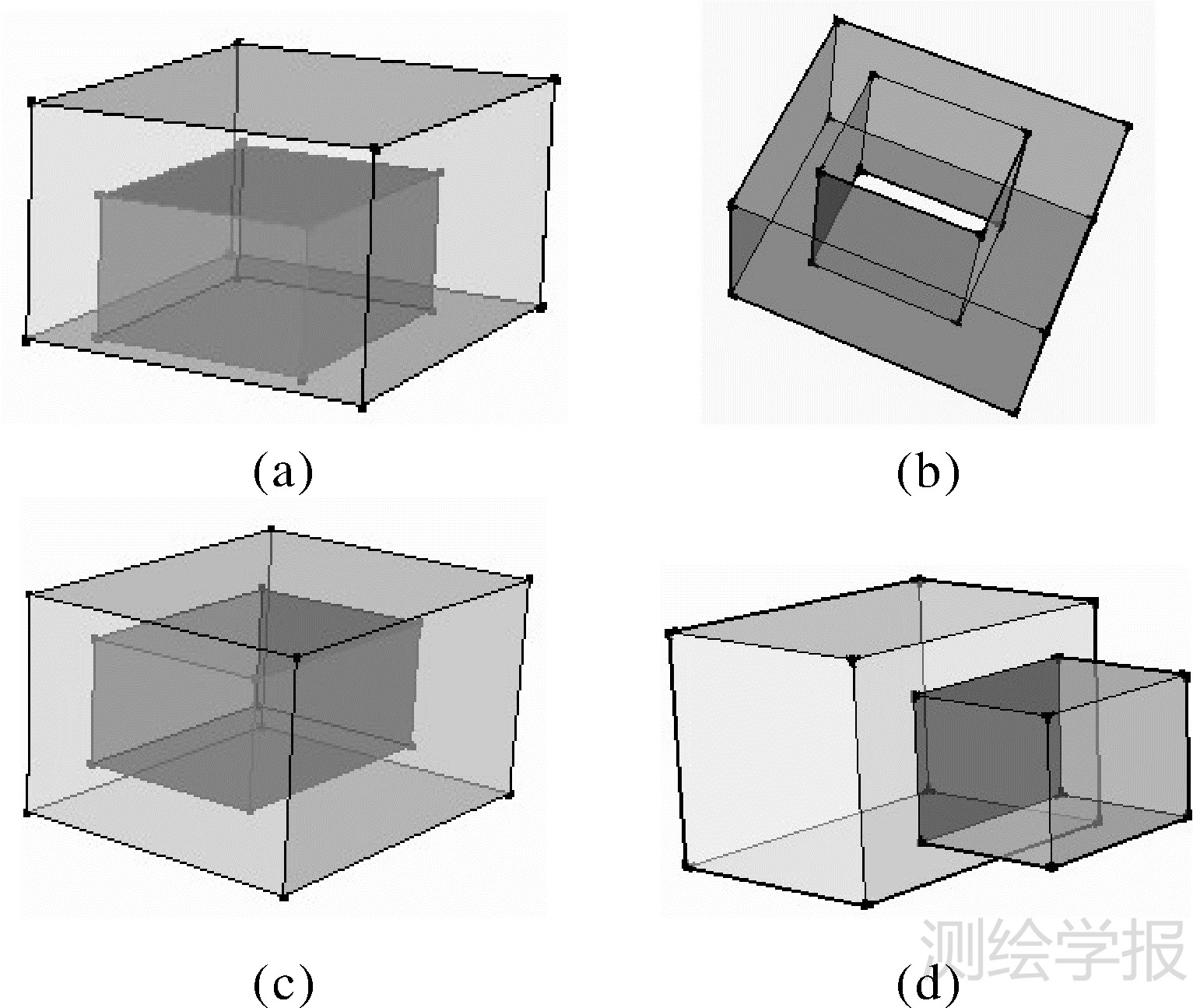 (a)

(b)

(c)

(d)

测绘学报