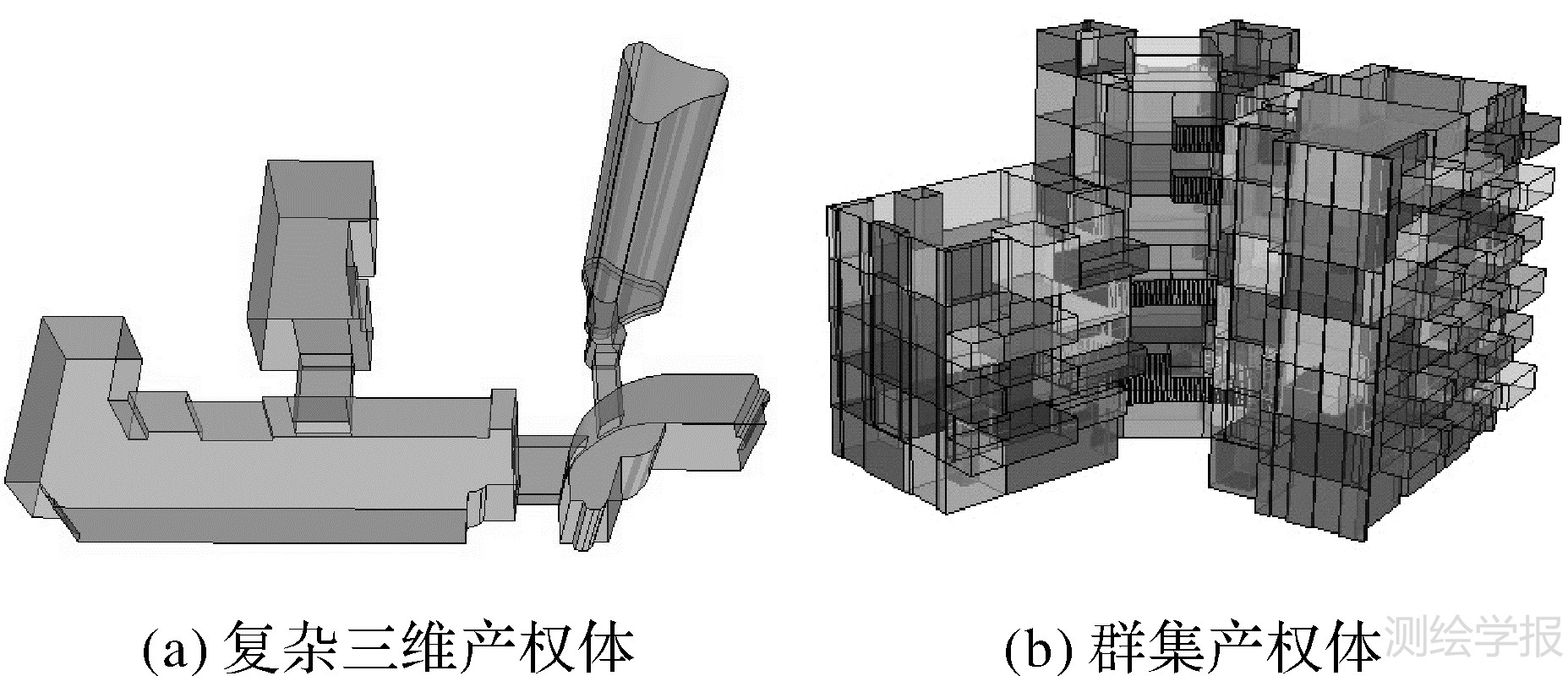 (a) 复杂三维产权体

(b) 群集产权体

测绘学报