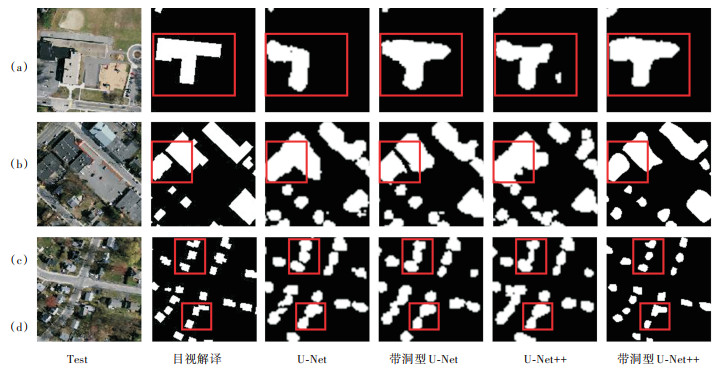 (a)

(b)

(c)

(d)

Test

目视解译

U-Net

带洞型 U-Net

U-Net++

带洞型 U-Net++