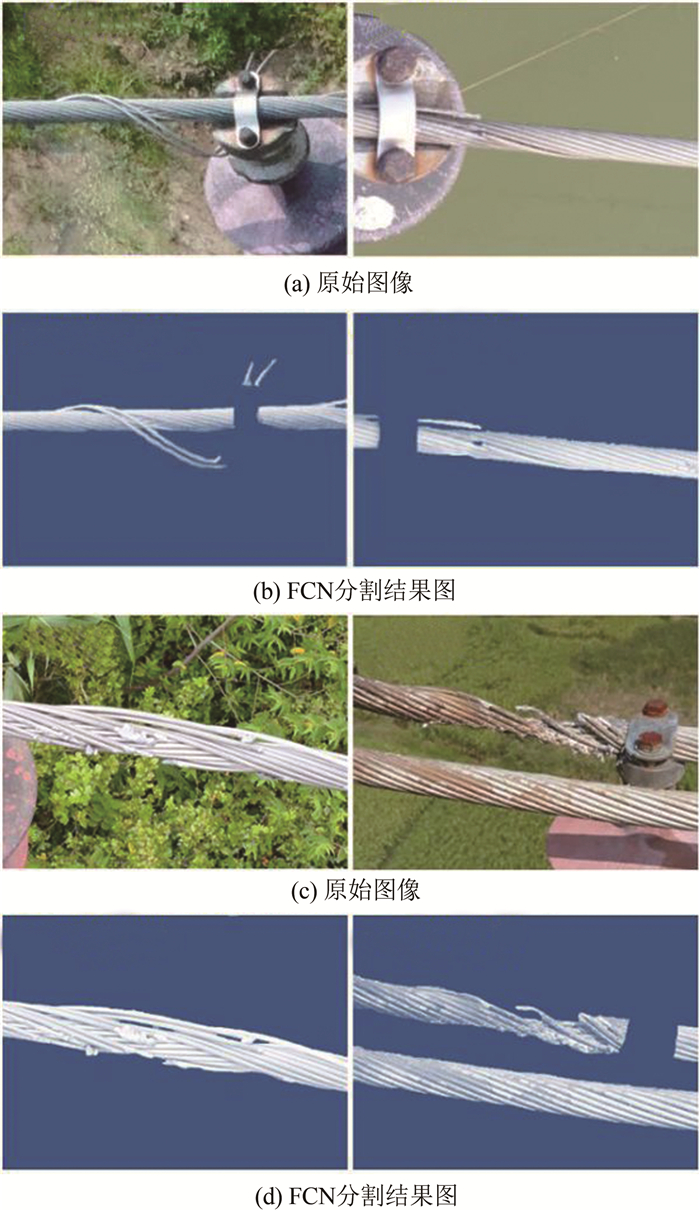 (a) 原始图像

(b) FCN分割结果图

(c) 原始图像

(d) FCN分割结果图