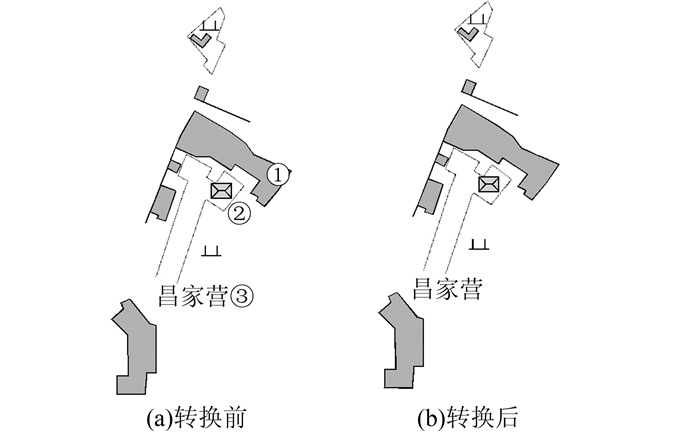 ①

②

昌家营③

(a)转换前

昌家营

(b)转换后