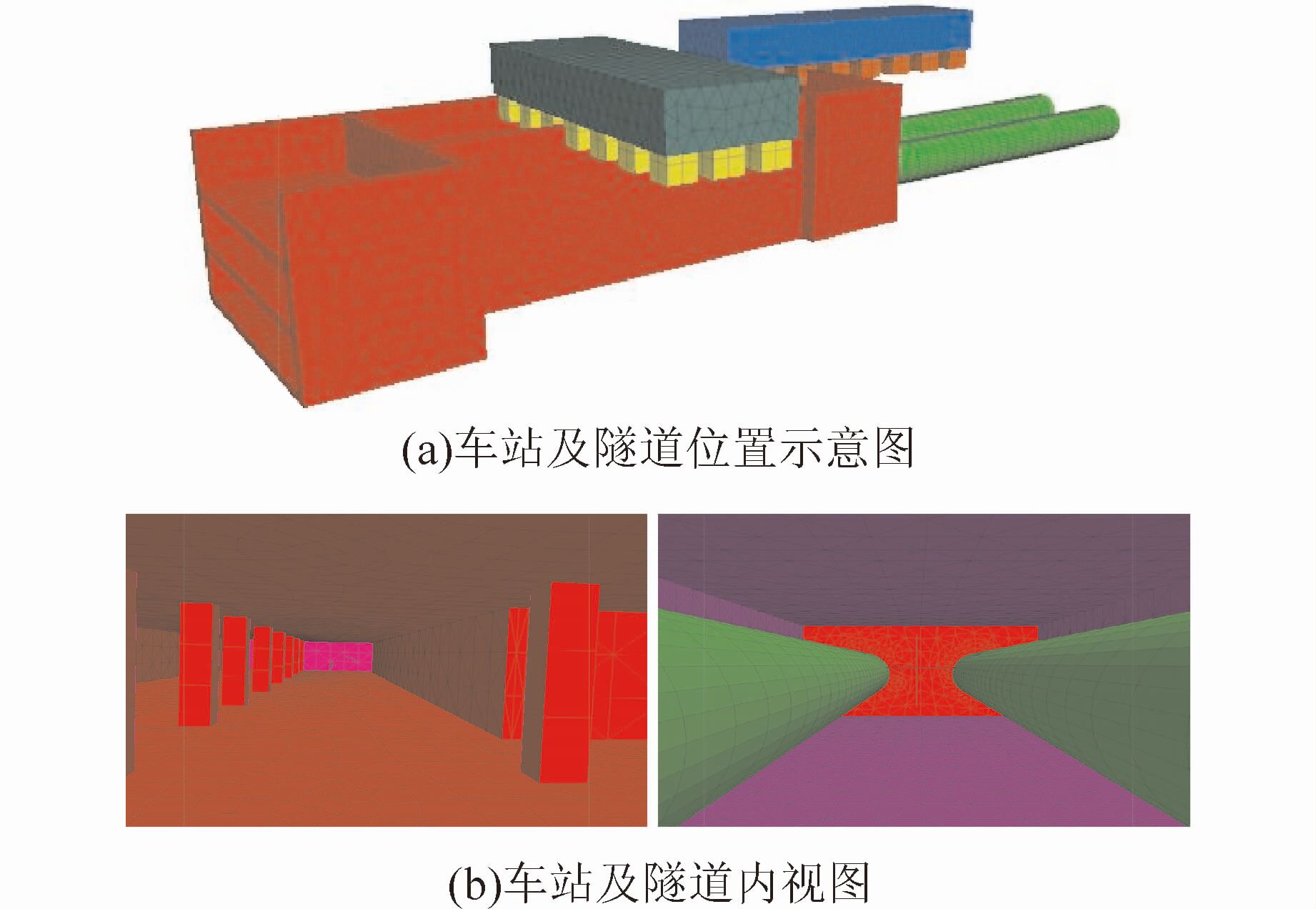 (a)车站及隧道位置示意图

(b)车站及隧道内视图