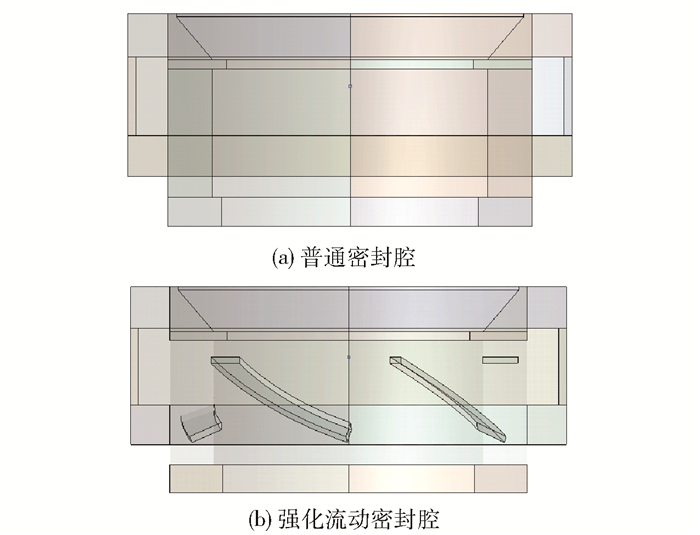 (a) 普通密封腔

(b) 强化流动密封腔