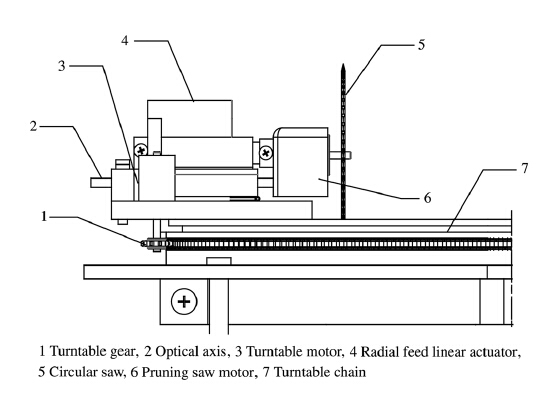 4
5
3
2
7
6
1

1 Turntable gear, 2 Optical axis, 3 Turntable motor, 4 Radial feed linear actuator, 5 Circular saw, 6 Pruning saw motor, 7 Turntable chain