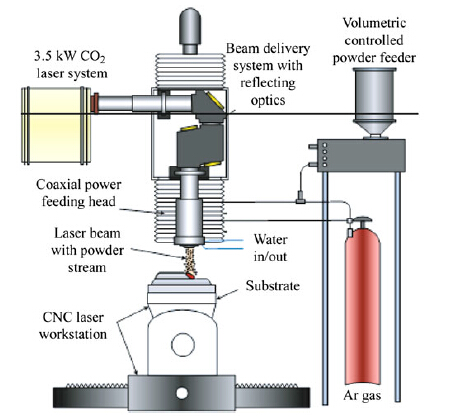 3.5 kW $CO_2$ laser system

Beam delivery system with reflecting optics

Volumetric controlled powder feeder

Coaxial power feeding head

Laser beam with powder stream

Water in/out

Substrate

CNC laser workstation

Ar gas