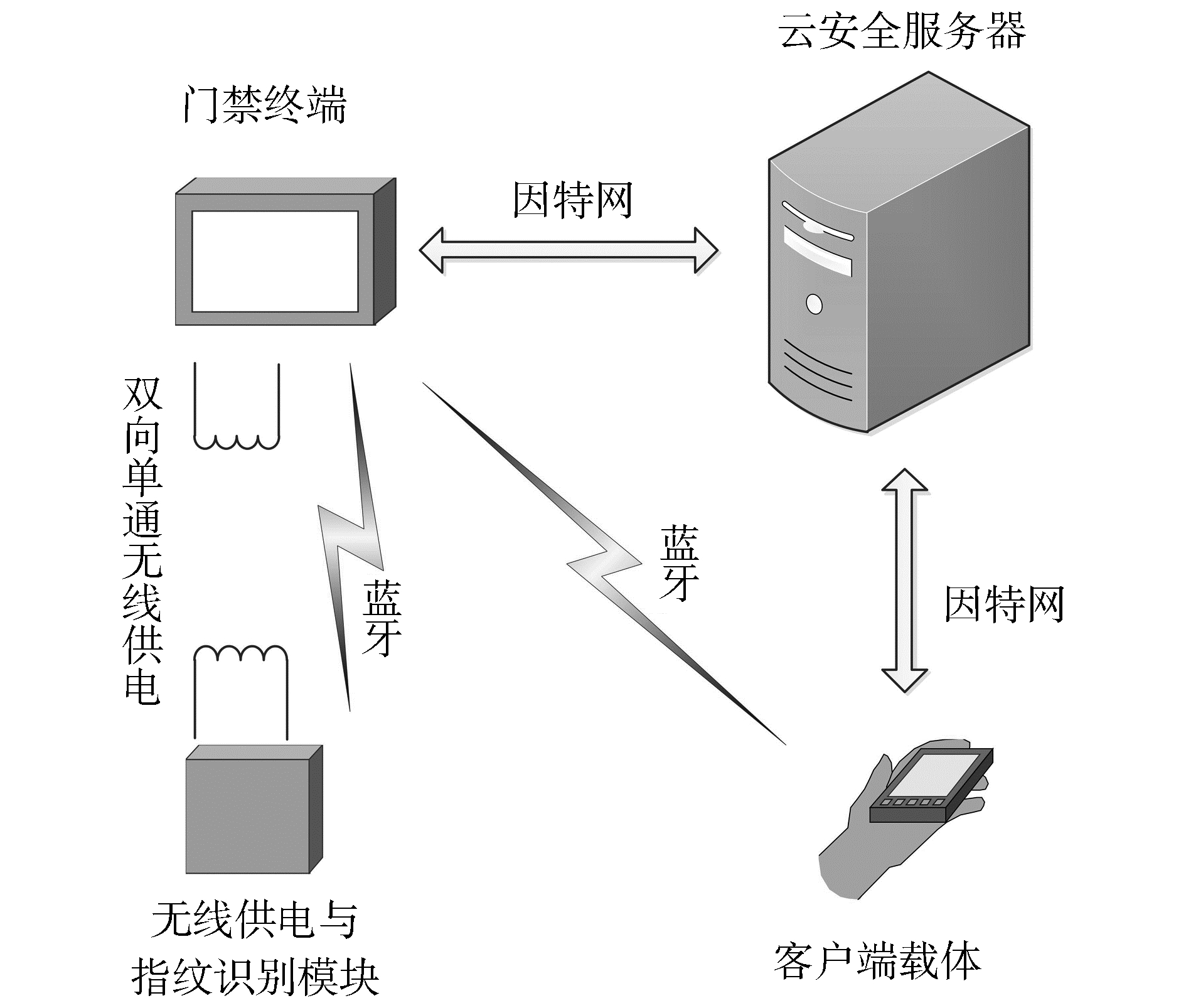 云安全服务器

门禁终端

因特网

双向单通无线供电

蓝牙

蓝牙

因特网

无线供电与指纹识别模块

客户端载体