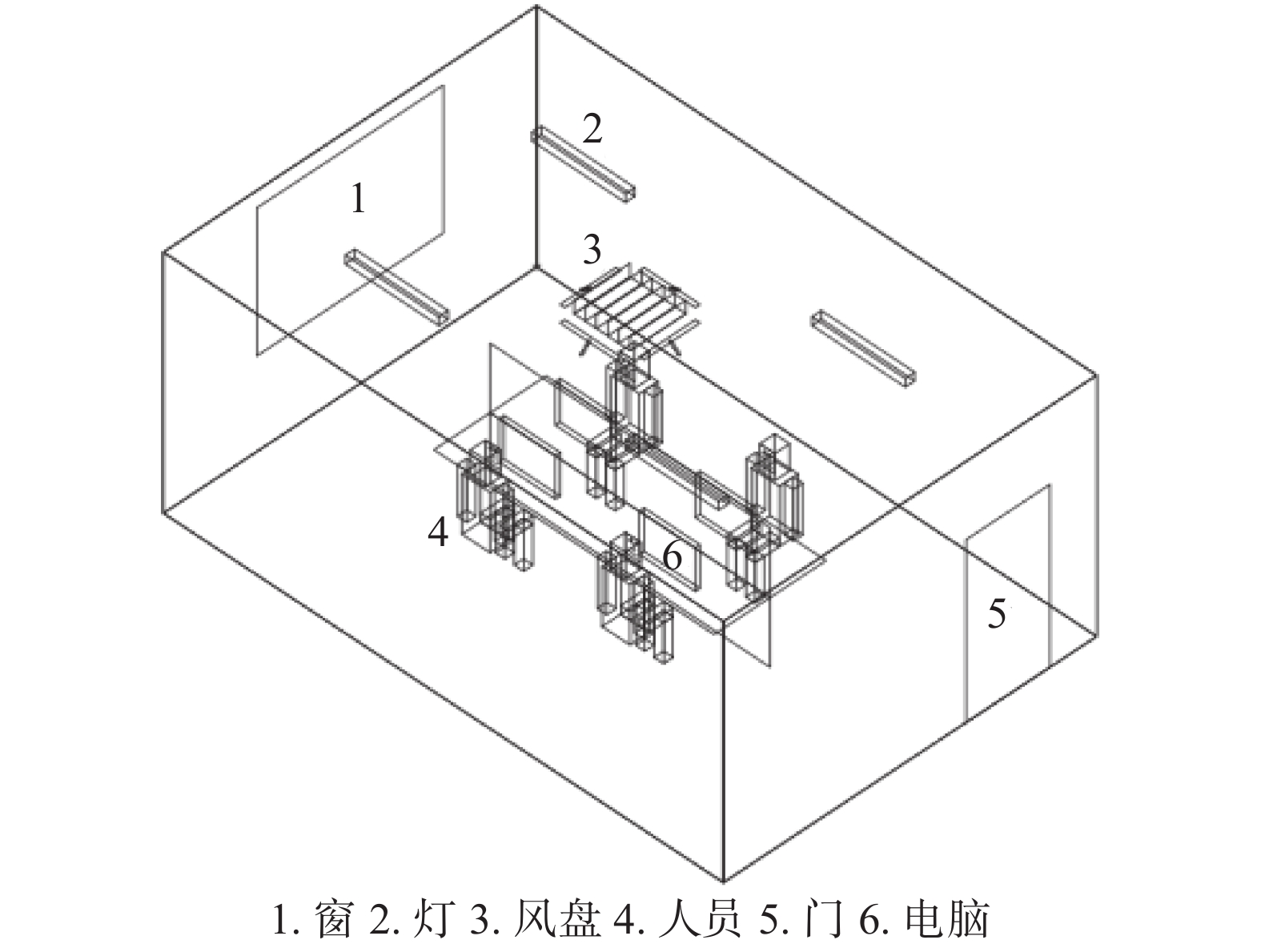 2

1

3

4

6

5

1. 窗 2. 灯 3. 风盘 4. 人员 5. 门 6. 电脑