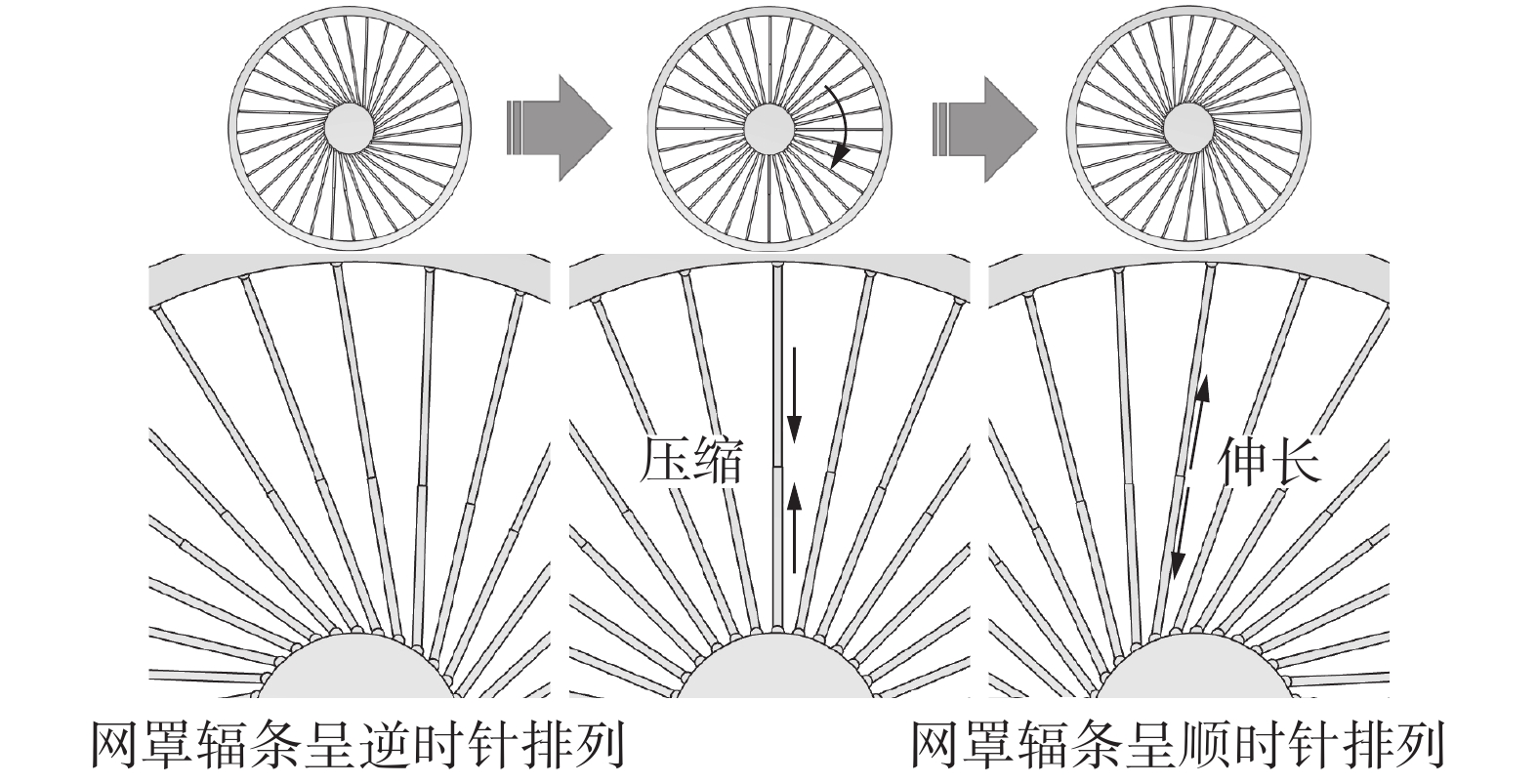 压缩

伸长

网罩辐条呈逆时针排列

网罩辐条呈顺时针排列