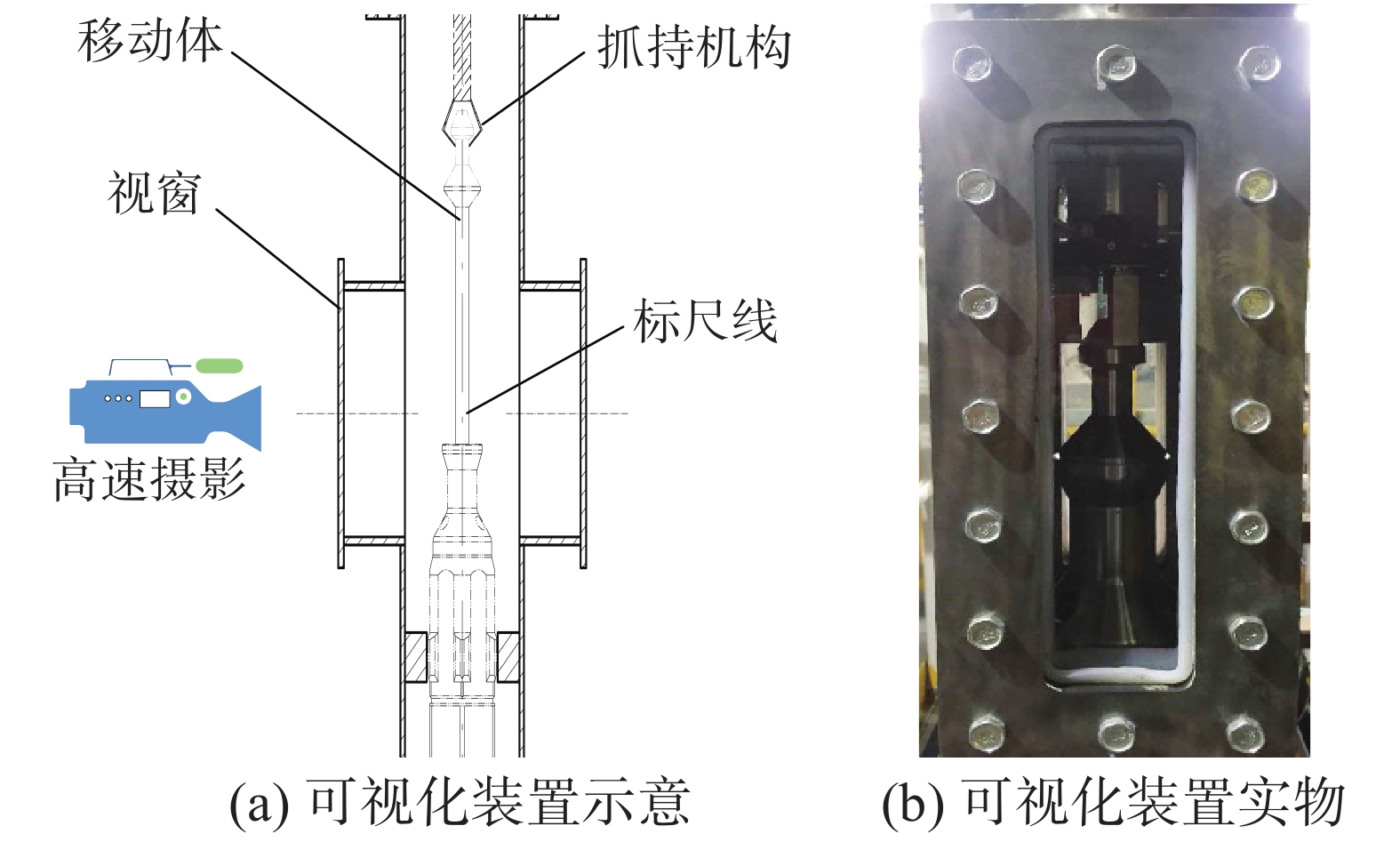 移动体

抓持机构

视窗

标尺线

高速摄影

(a) 可视化装置示意

(b) 可视化装置实物